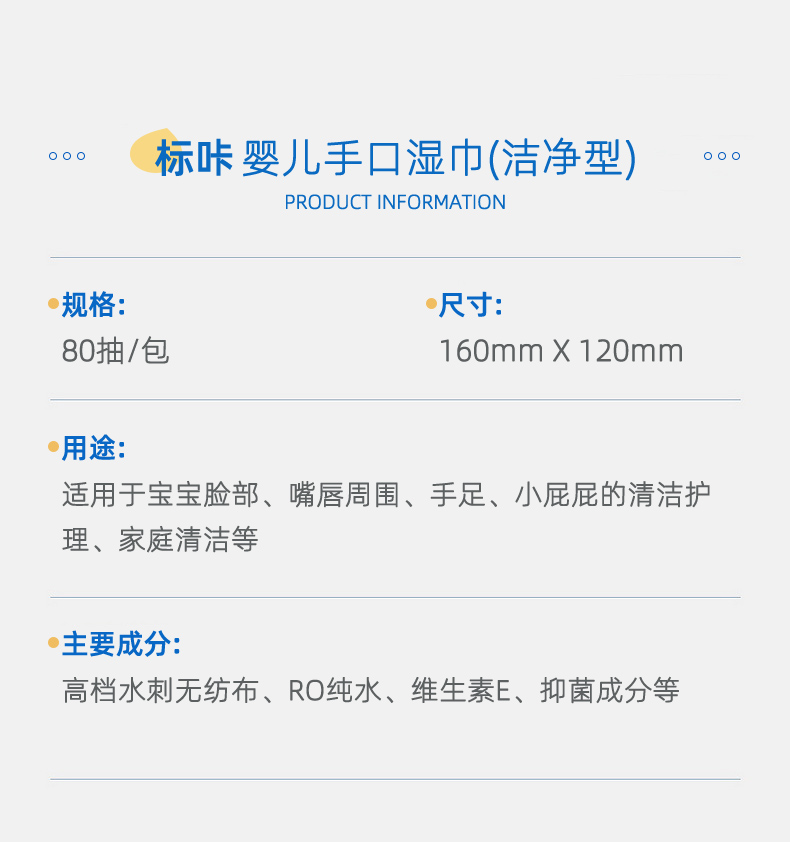 标咔 婴儿手口湿巾(洁净型)
PRODUCT INFORMATION

• 规格:
80抽/包

• 尺寸:
160mm X 120mm

• 用途:
适用于宝宝脸部、嘴唇周围、手足、小屁屁的清洁护理、家庭清洁等

• 主要成分:
高档水刺无纺布、RO纯水、维生素E、抑菌成分等