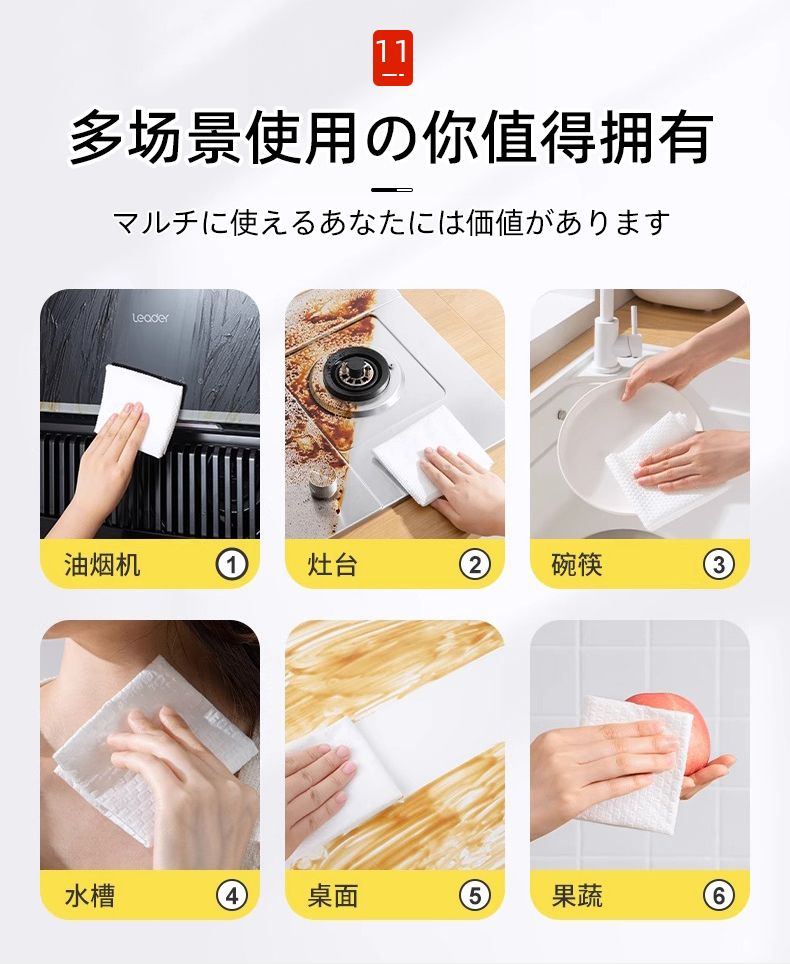 11

多场景使用の你值得拥有

マルチに使えるあなたには価値があります

Leader

油烟机 ①

灶台 ②

碗筷 ③

水槽 ④

桌面 ⑤

果蔬 ⑥