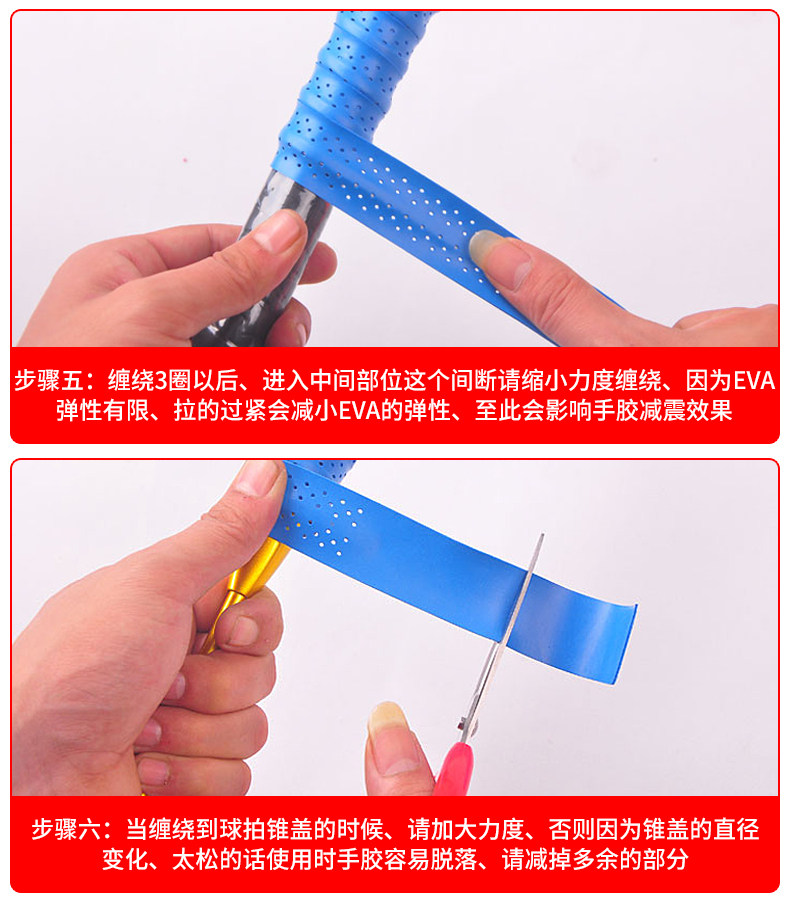 步骤五：缠绕3圈以后、进入中间部位这个间断请缩小力度缠绕、因为EVA弹性有限、拉的过紧会减小EVA的弹性、至此会影响手胶减震效果

步骤六：当缠绕到球拍锥盖的时候、请加大力度、否则因为锥盖的直径变化、太松的话使用时手胶容易脱落、请减掉多余的部分