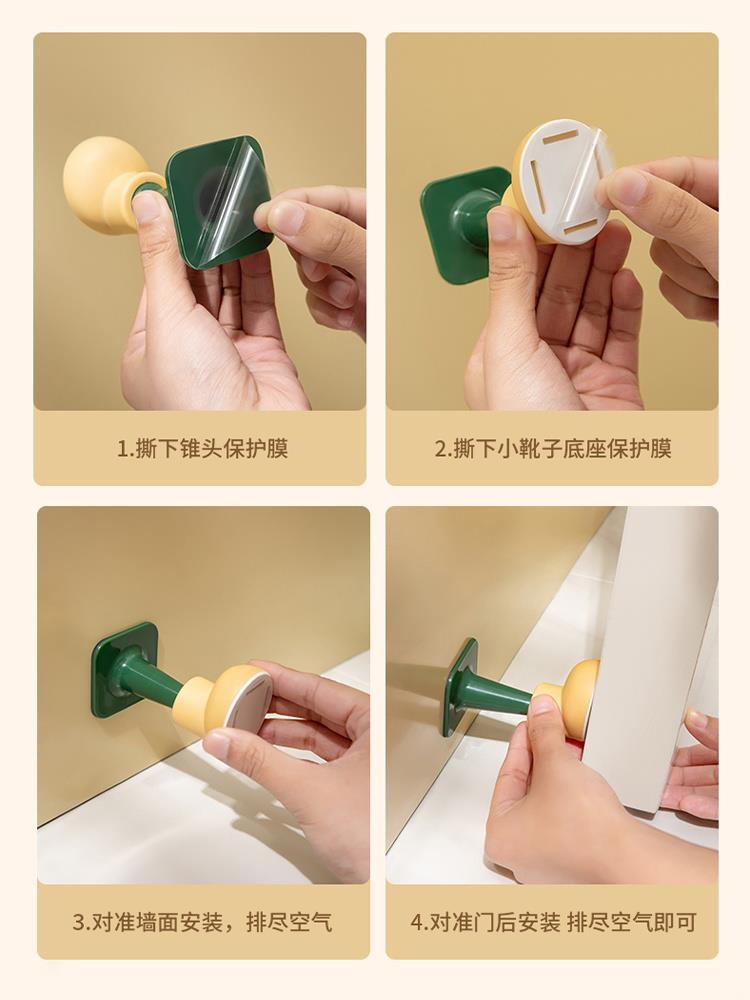 1.撕下锥头保护膜

2.撕下小靴子底座保护膜

3.对准墙面安装，排尽空气

4.对准门后安装 排尽空气即可