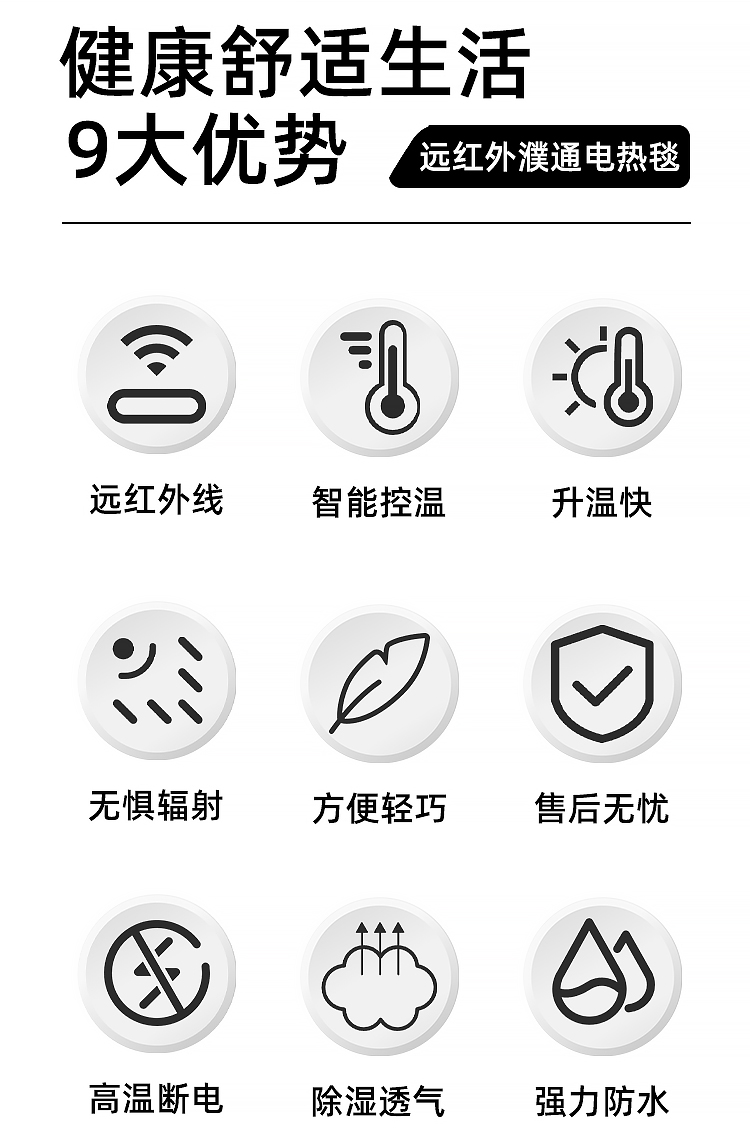 健康舒适生活
9大优势

远红外濮通电热毯

远红外线

智能控温

升温快

无惧辐射

方便轻巧

售后无忧

高温断电

除湿透气

强力防水