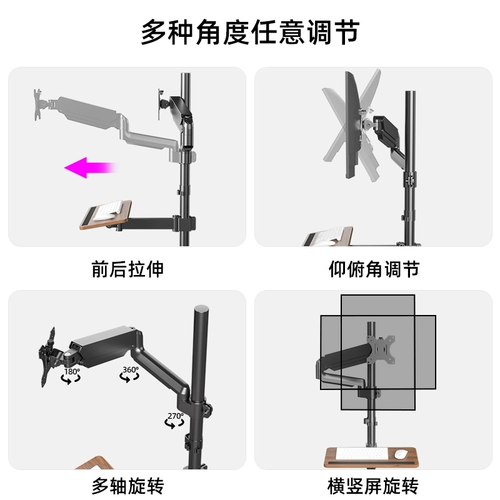 多种角度任意调节

前后拉伸

仰俯角调节

180°

360°

270°

多轴旋转

横竖屏旋转