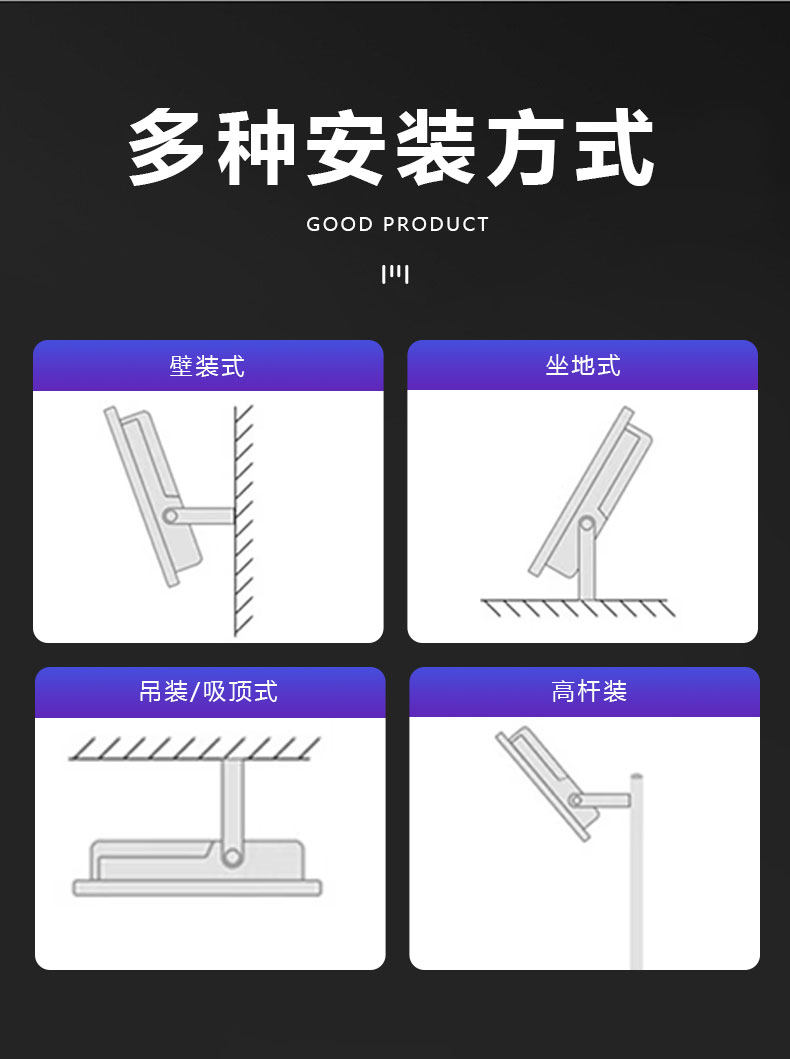 多种安装方式

GOOD PRODUCT

壁装式

坐地式

吊装/吸顶式

高杆装