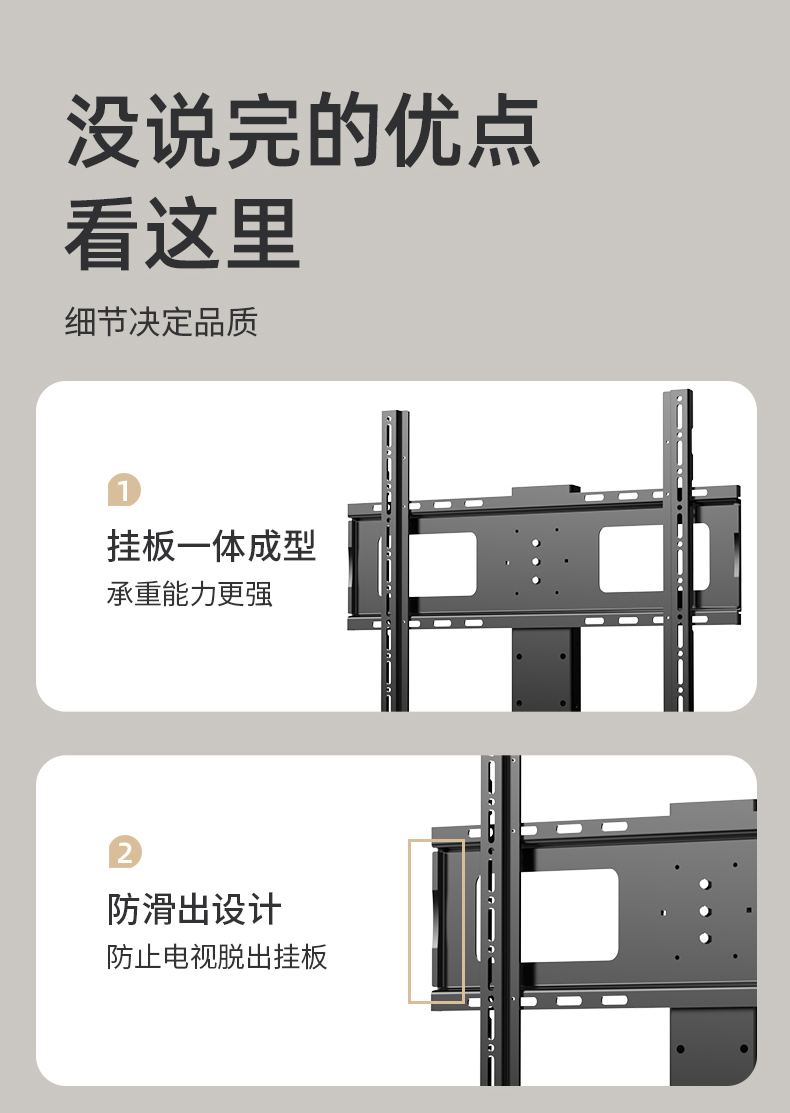 没说完的优点
看这里

细节决定品质

1

挂板一体成型

承重能力更强

2

防滑出设计

防止电视脱出挂板