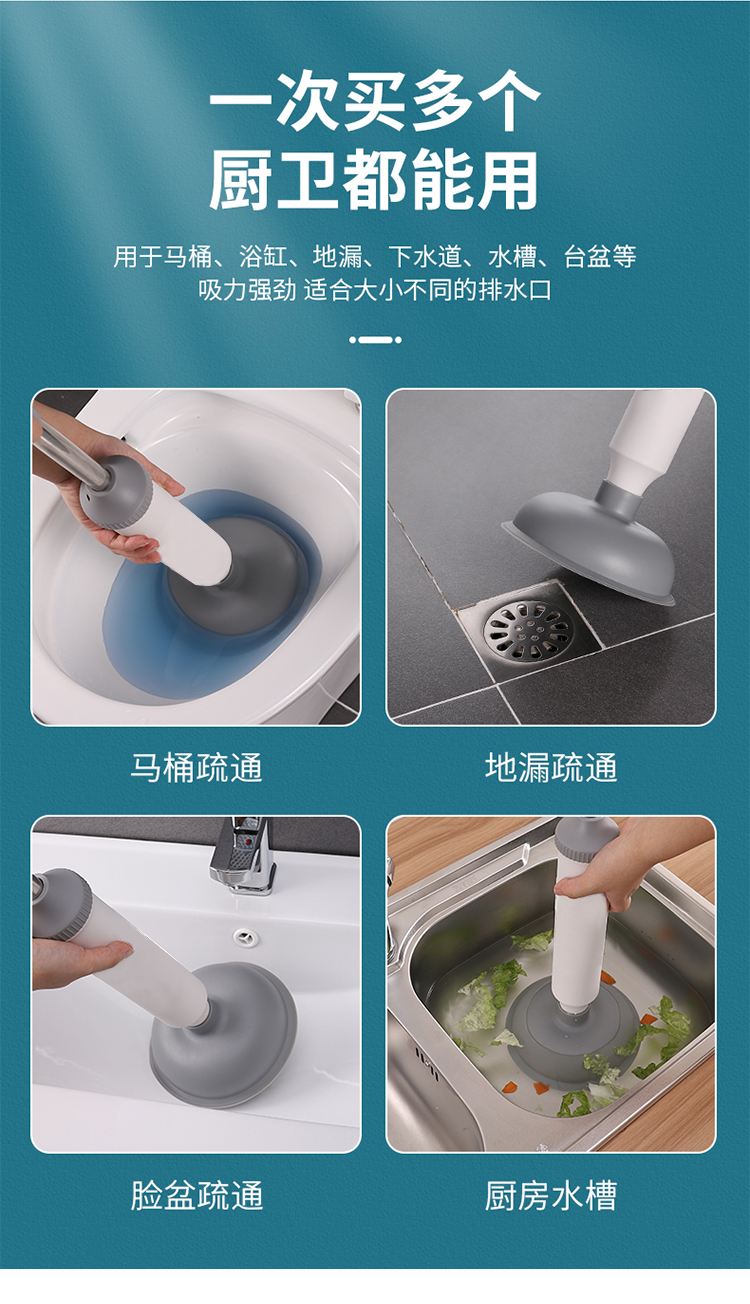 一次买多个
厨卫都能用

用于马桶、浴缸、地漏、下水道、水槽、台盆等
吸力强劲 适合大小不同的排水口

马桶疏通

地漏疏通

脸盆疏通

厨房水槽