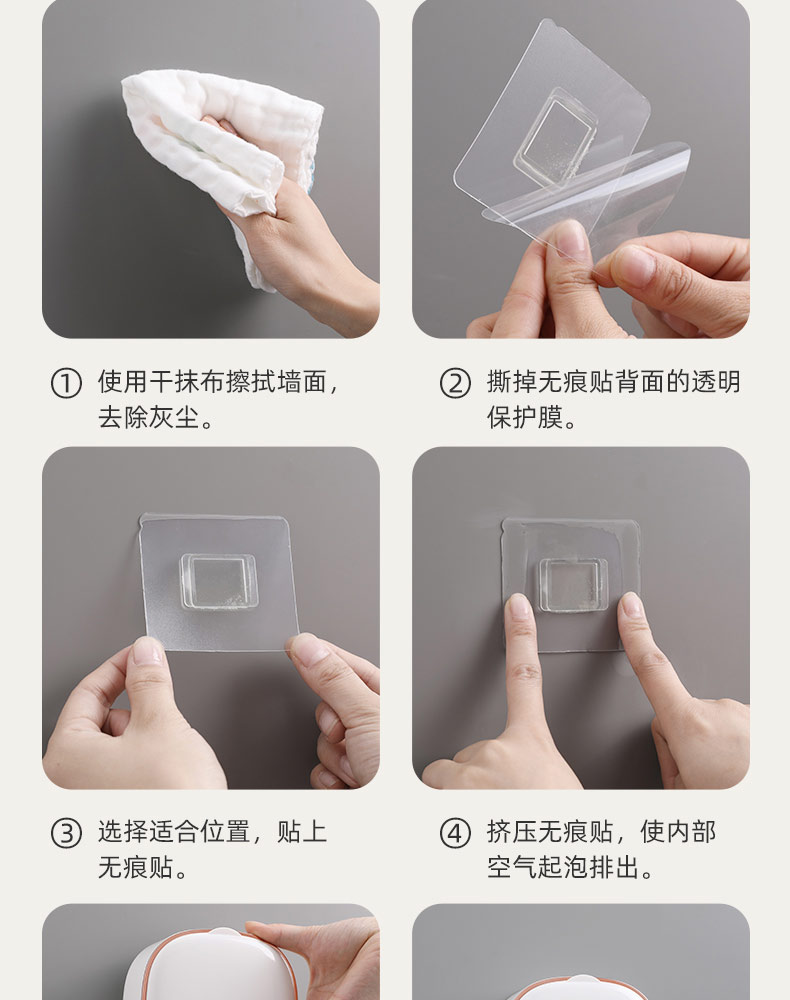 ① 使用干抹布擦拭墙面，去除灰尘。

② 撕掉无痕贴背面的透明保护膜。

③ 选择适合位置，贴上无痕贴。

④ 挤压无痕贴，使内部空气起泡排出。