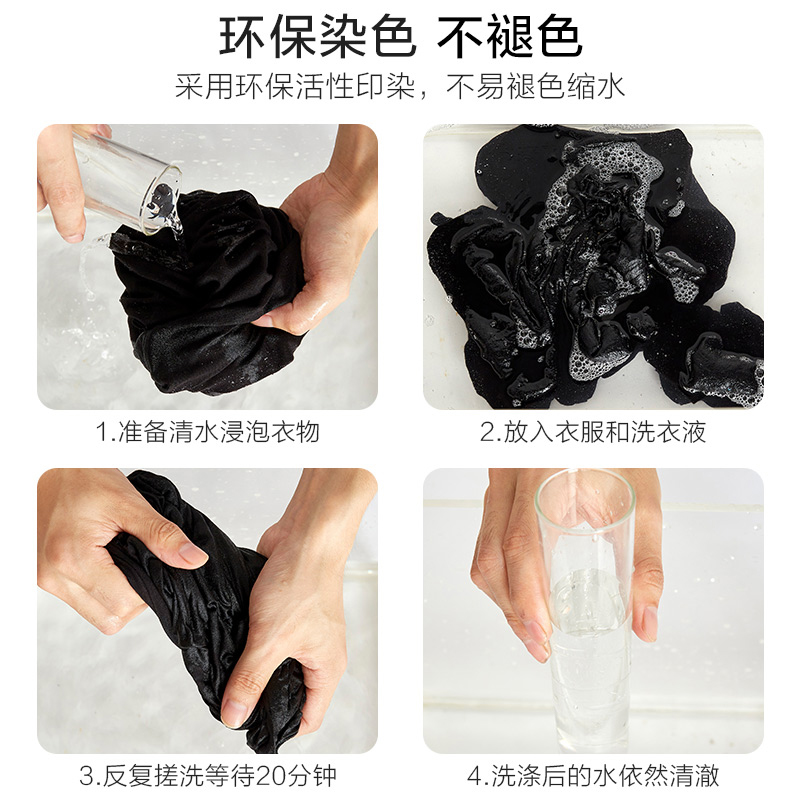 环保染色 不褪色
采用环保活性印染，不易褪色缩水

1.准备清水浸泡衣物

2.放入衣服和洗衣液

3.反复搓洗等待20分钟

4.洗涤后的水依然清澈