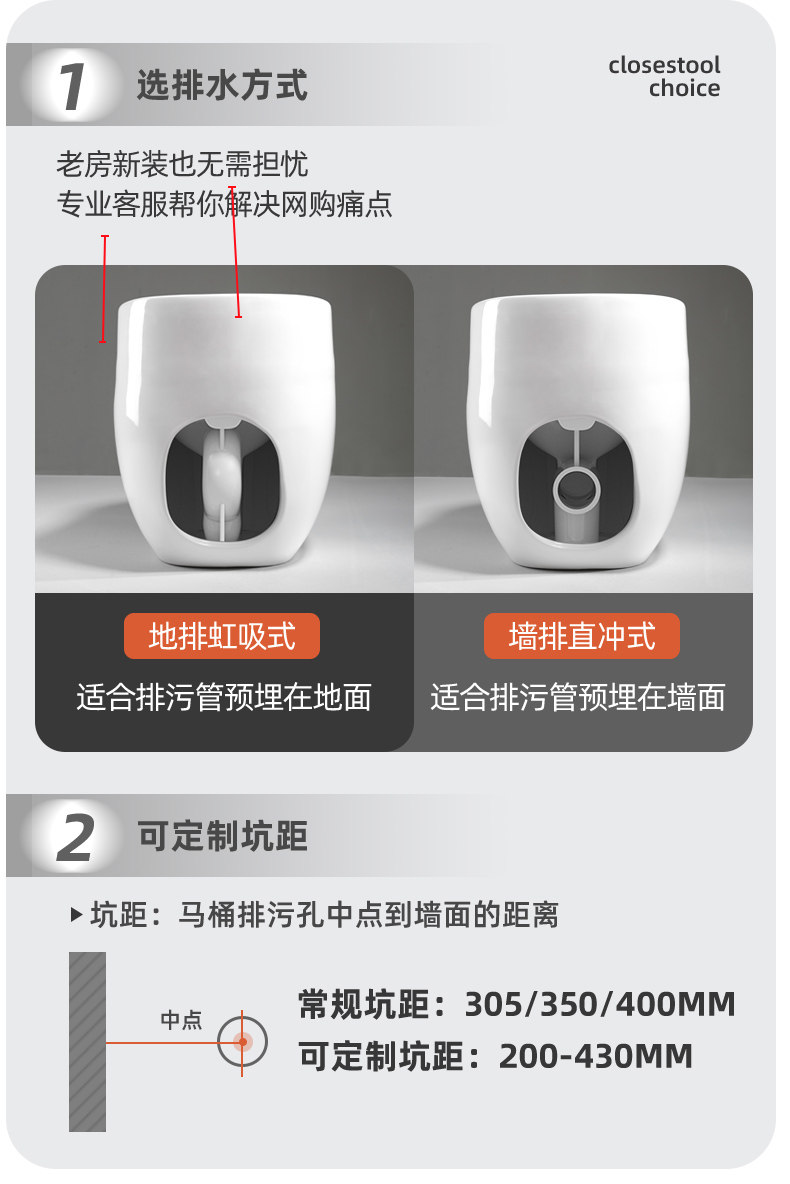 1 选排水方式

closestool choice

老房新装也无需担忧
专业客服帮你解决网购痛点

地排虹吸式
适合排污管预埋在地面

墙排直冲式
适合排污管预埋在墙面

2 可定制坑距

▸坑距：马桶排污孔中点到墙面的距离

中点

常规坑距：305/350/400MM
可定制坑距：200-430MM