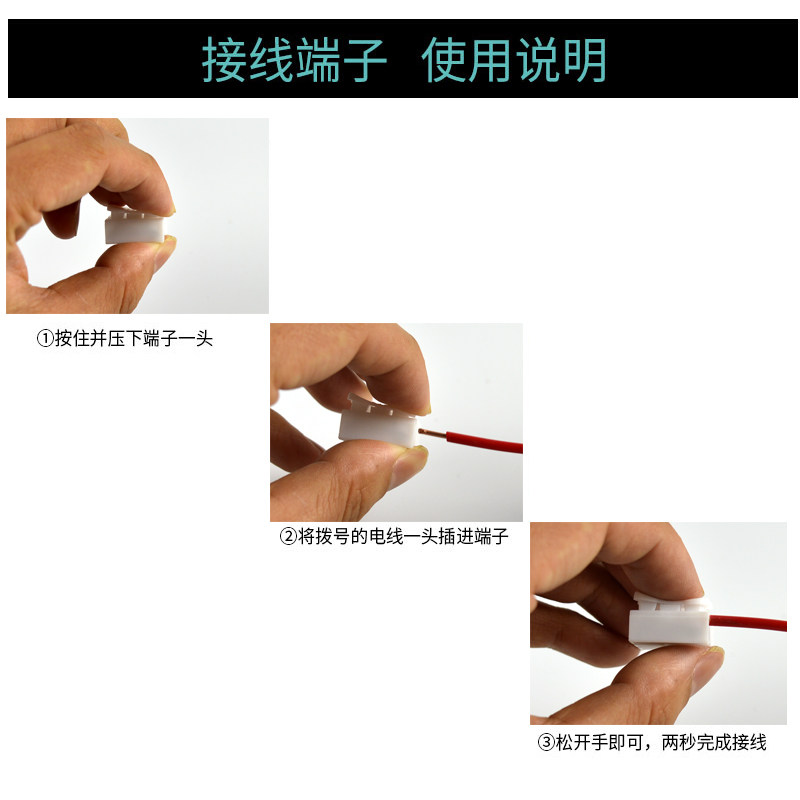 接线端子 使用说明

①按住并压下端子一头

②将拨号的电线一头插进端子

③松开手即可，两秒完成接线