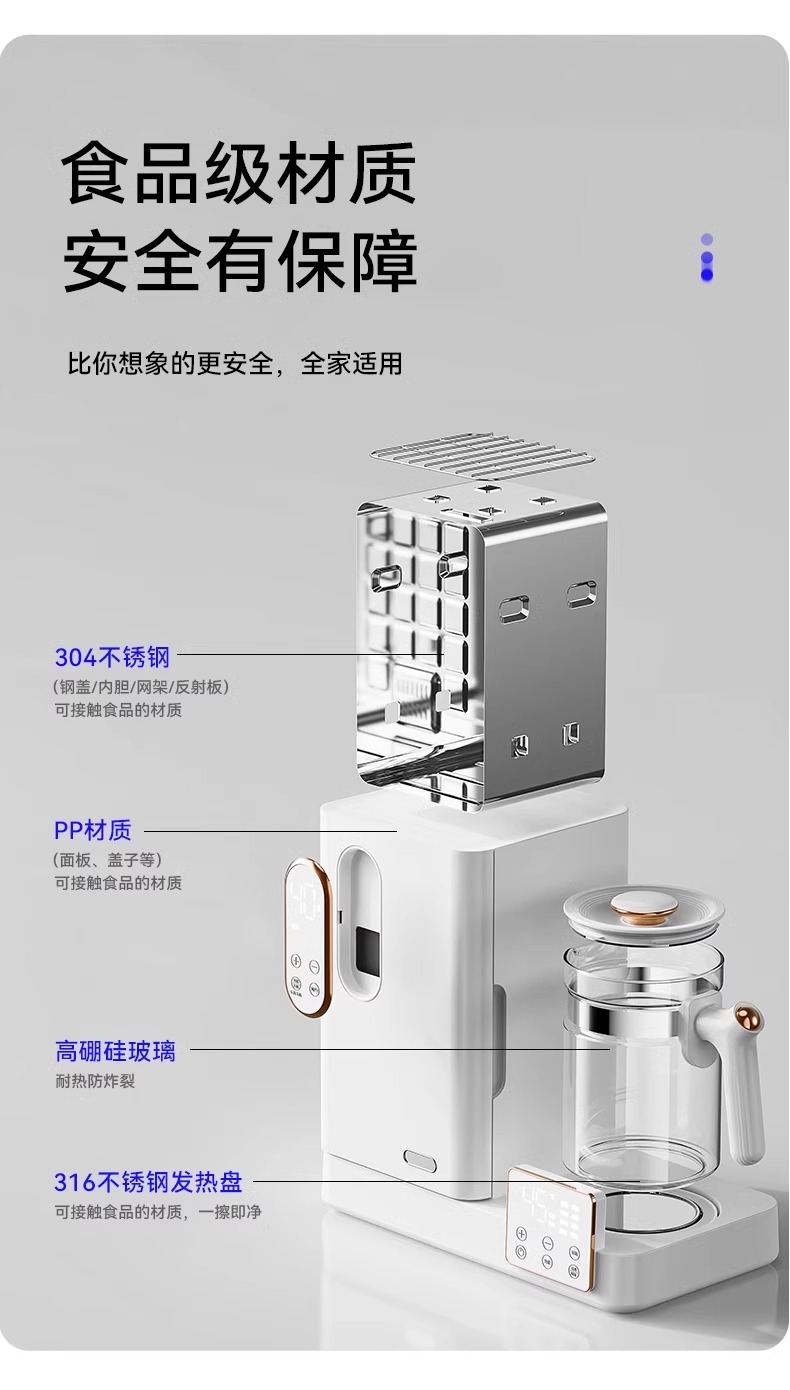 食品级材质
安全有保障

比你想象的更安全，全家适用

304不锈钢
（钢盖/内胆/网架/反射板）
可接触食品的材质

PP材质
（面板、盖子等）
可接触食品的材质

高硼硅玻璃
耐热防炸裂

316不锈钢发热盘
可接触食品的材质，一擦即净