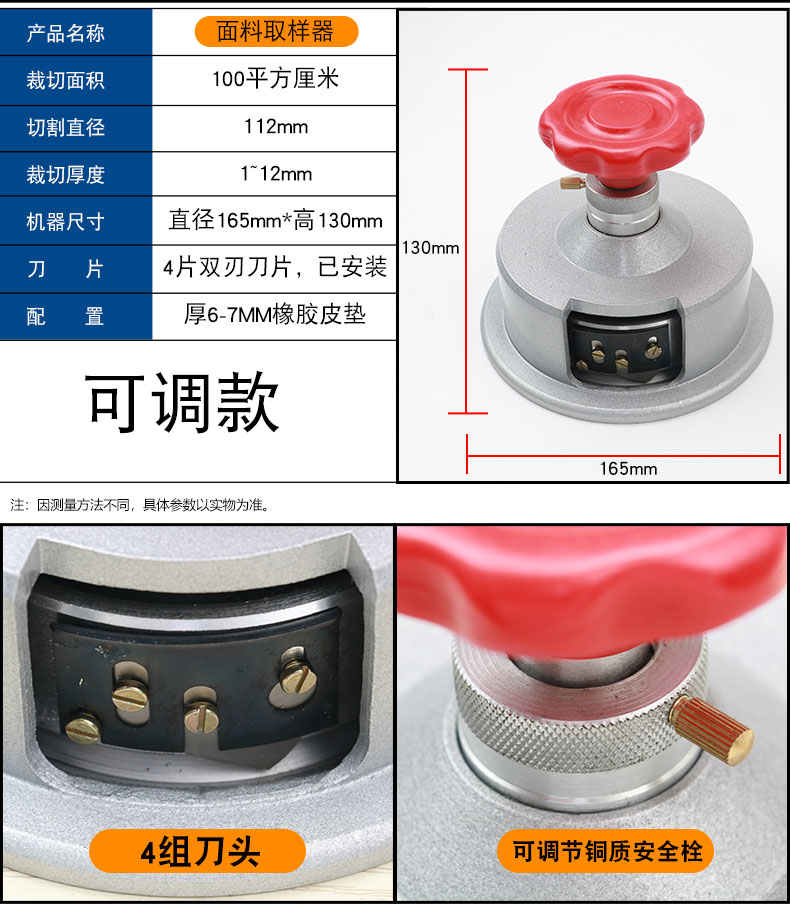 | 产品名称 | 面料取样器 |
|---|---|
| 裁切面积 | 100平方厘米 |
| 切割直径 | 112mm |
| 裁切厚度 | 1~12mm |
| 机器尺寸 | 直径165mm*高130mm |
| 刀　　片 | 4片双刃刀片，已安装 |
| 配　　置 | 厚6-7MM橡胶皮垫 |

可调款

130mm

165mm

注：因测量方法不同，具体参数以实物为准。

4组刀头

可调节铜质安全栓