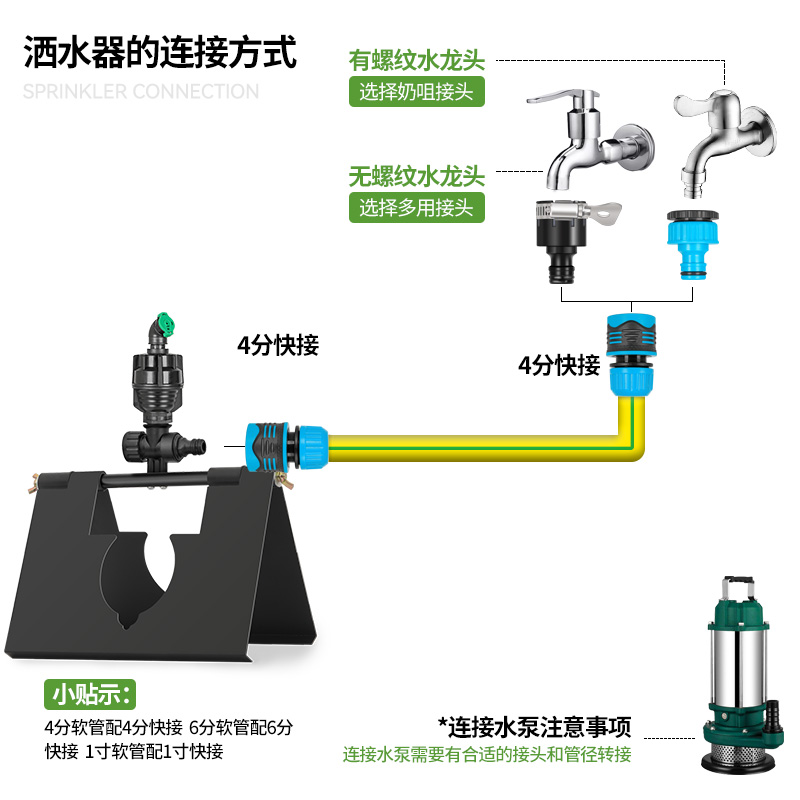 洒水器的连接方式
SPRINKLER CONNECTION

有螺纹水龙头
选择奶咀接头

无螺纹水龙头
选择多用接头

4分快接

4分快接

小贴示:
4分软管配4分快接 6分软管配6分快接 1寸软管配1寸快接

*连接水泵注意事项
连接水泵需要有合适的接头和管径转接