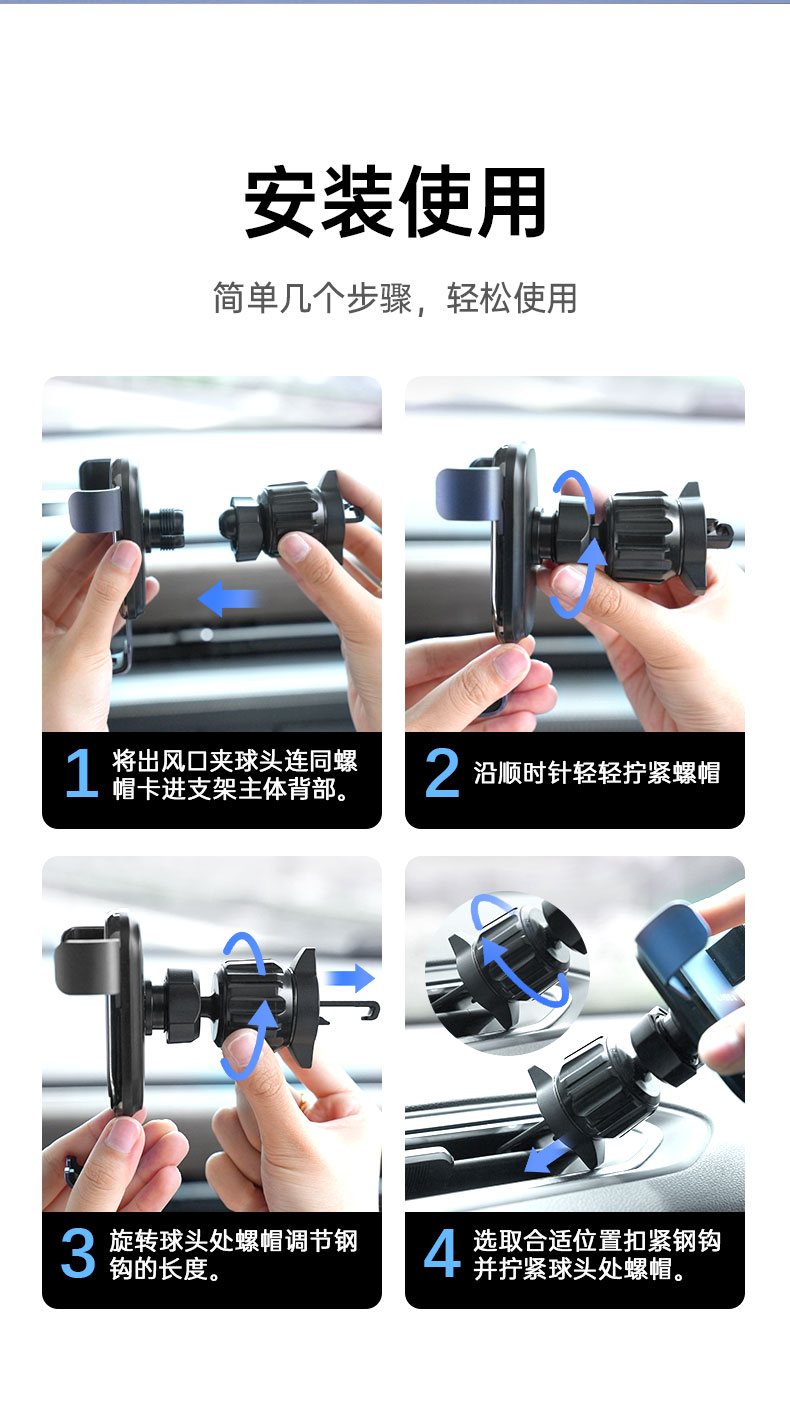 安装使用

简单几个步骤，轻松使用

1 将出风口夹球头连同螺帽卡进支架主体背部。

2 沿顺时针轻轻拧紧螺帽

3 旋转球头处螺帽调节钢钩的长度。

4 选取合适位置扣紧钢钩并拧紧球头处螺帽。