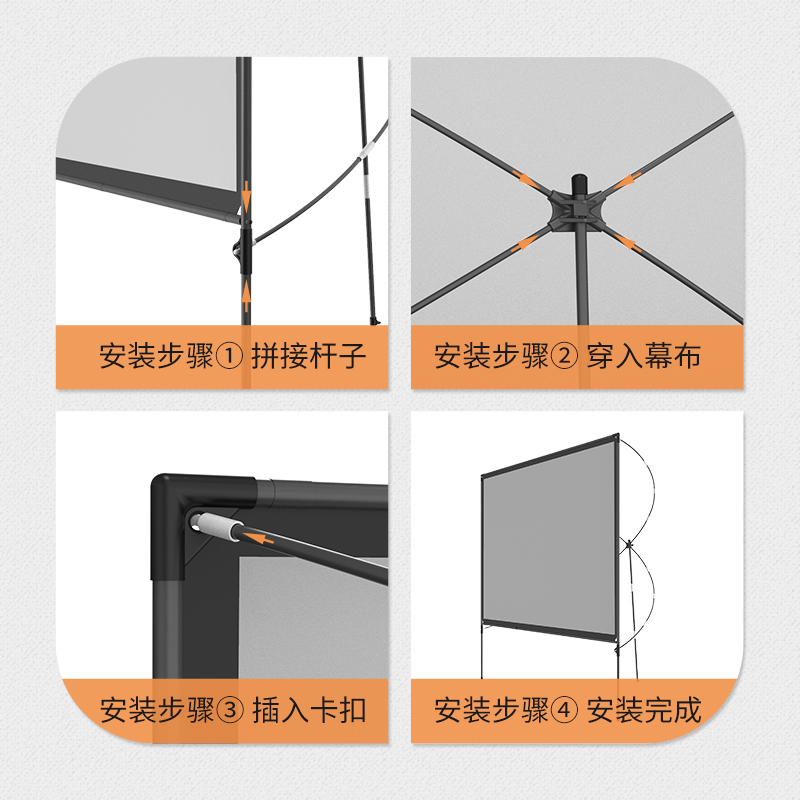 安装步骤① 拼接杆子

安装步骤② 穿入幕布

安装步骤③ 插入卡扣

安装步骤④ 安装完成