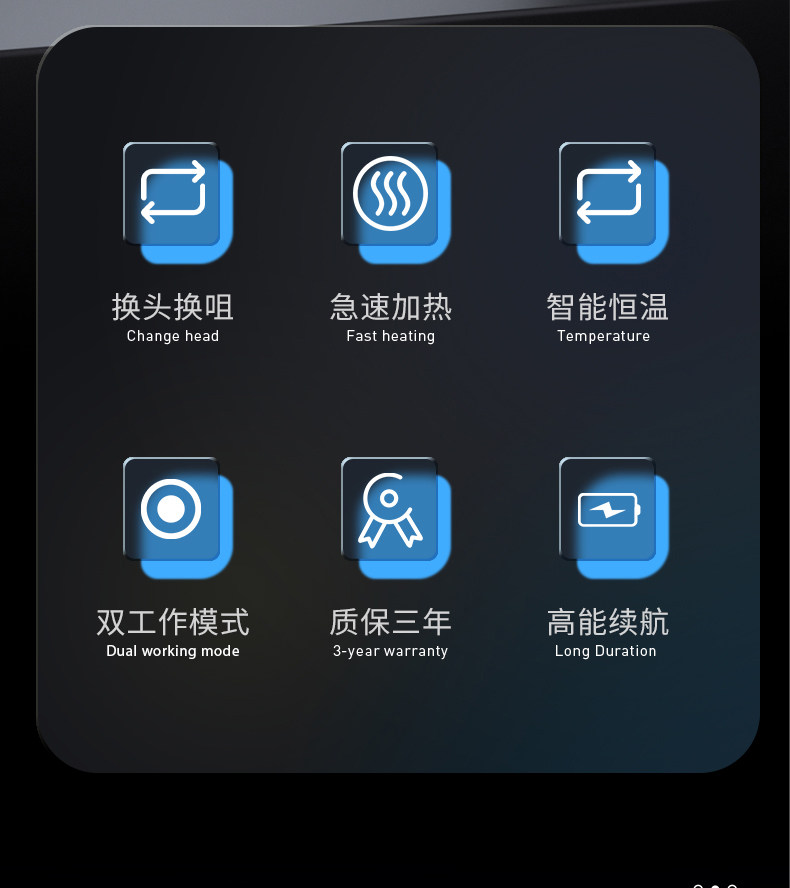 换头换咀
Change head

急速加热
Fast heating

智能恒温
Temperature

双工作模式
Dual working mode

质保三年
3-year warranty

高能续航
Long Duration