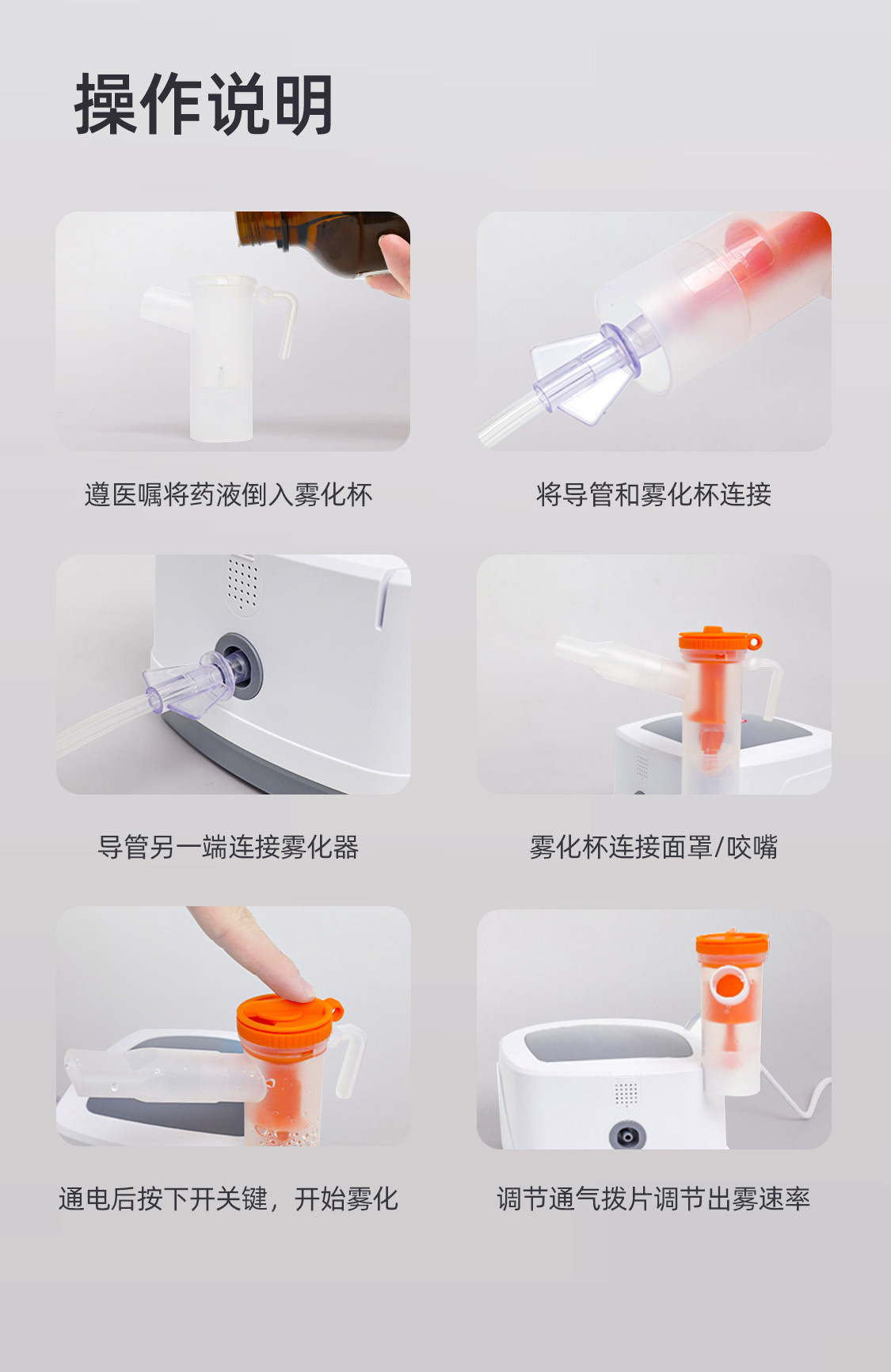 操作说明

遵医嘱将药液倒入雾化杯

将导管和雾化杯连接

导管另一端连接雾化器

雾化杯连接面罩/咬嘴

通电后按下开关键，开始雾化

调节通气拨片调节出雾速率