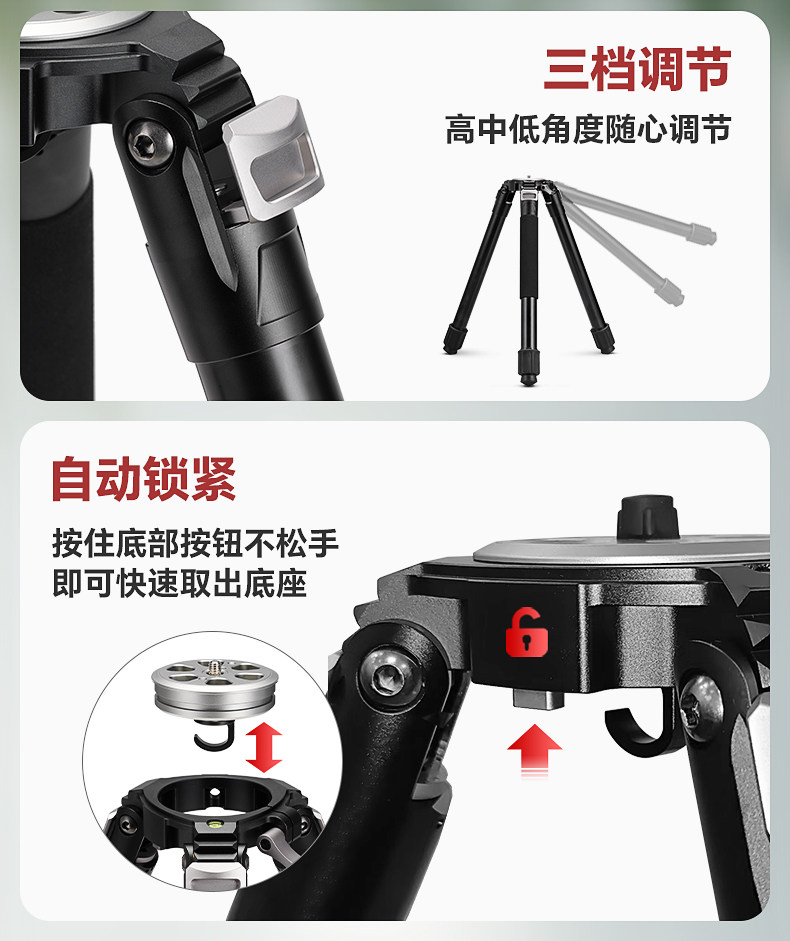 三档调节

高中低角度随心调节

自动锁紧

按住底部按钮不松手
即可快速取出底座