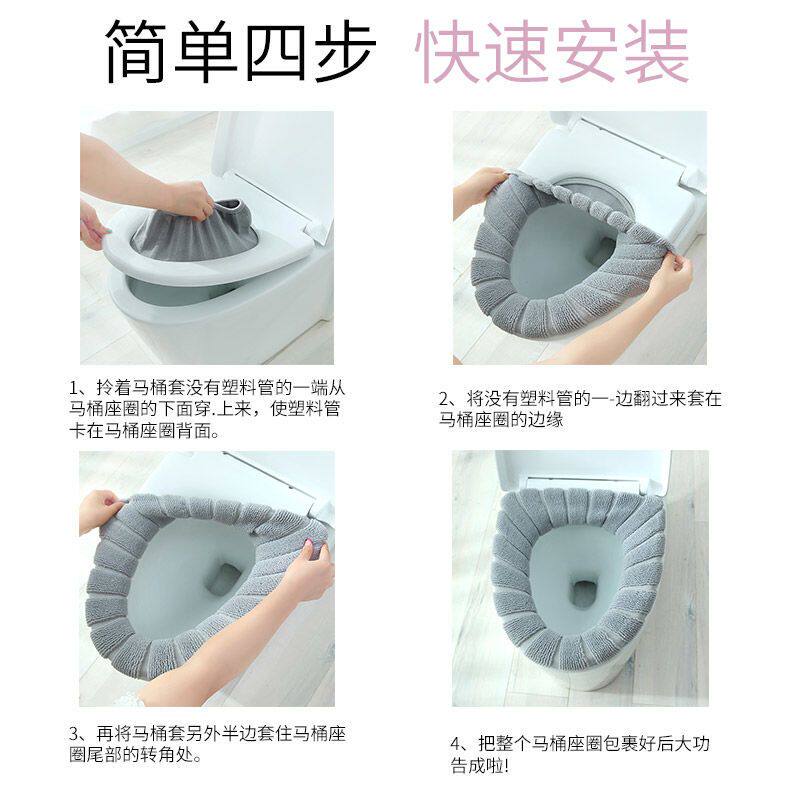 简单四步 快速安装

1、拎着马桶套没有塑料管的一端从马桶座圈的下面穿.上来，使塑料管卡在马桶座圈背面。

2、将没有塑料管的一-边翻过来套在马桶座圈的边缘

3、再将马桶套另外半边套住马桶座圈尾部的转角处。

4、把整个马桶座圈包裹好后大功告成啦!