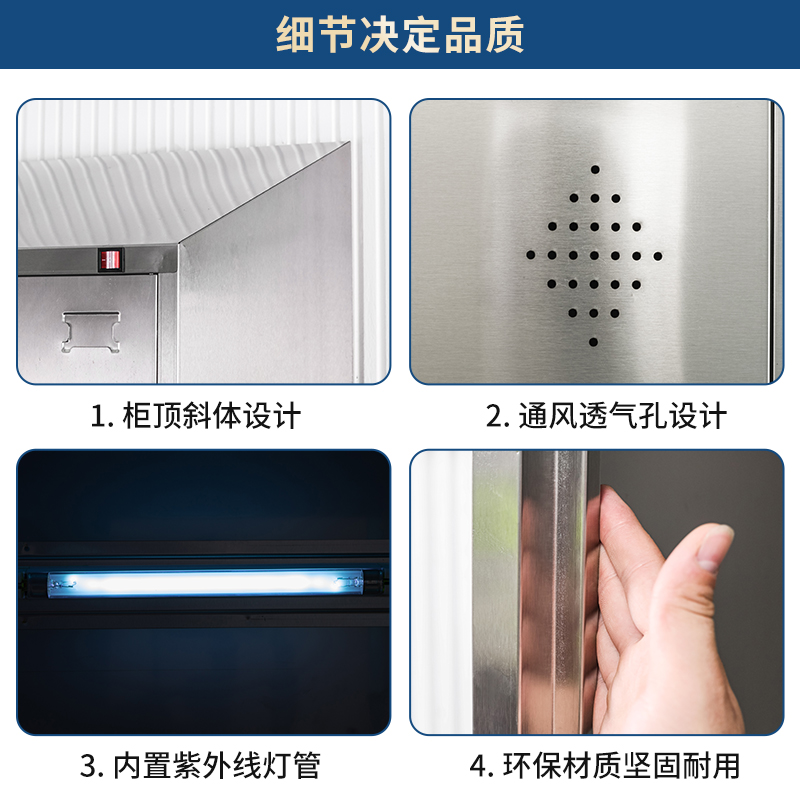 细节决定品质

1. 柜顶斜体设计

2. 通风透气孔设计

3. 内置紫外线灯管

4. 环保材质坚固耐用