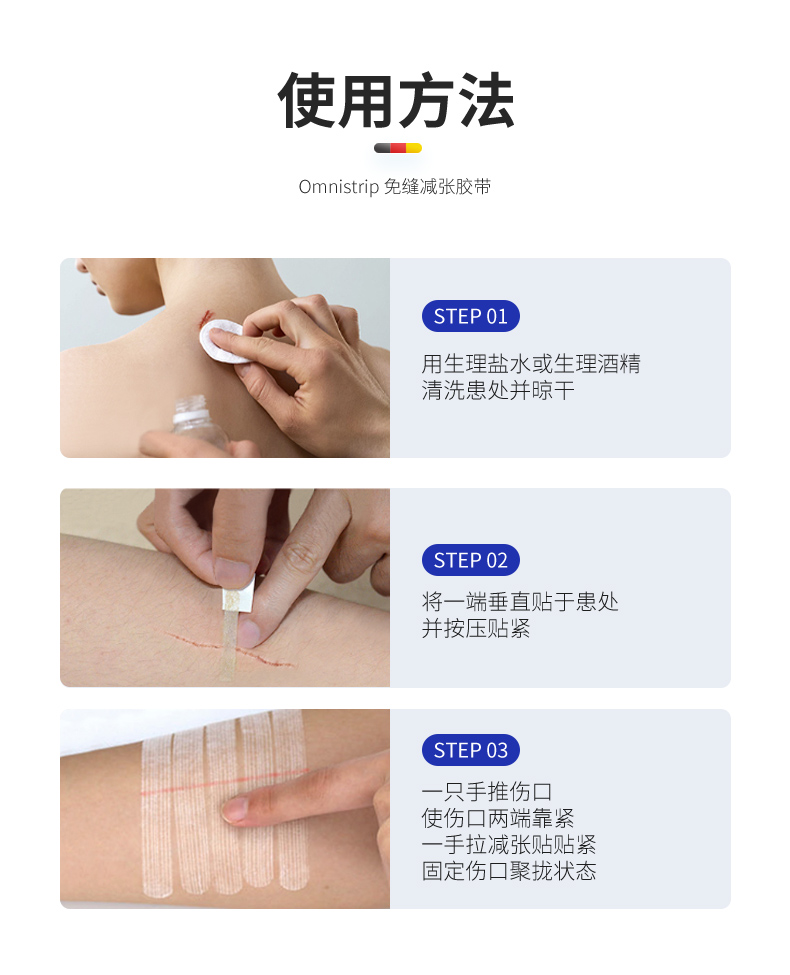 使用方法

Omnistrip 免缝减张胶带

STEP 01

用生理盐水或生理酒精
清洗患处并晾干

STEP 02

将一端垂直贴于患处
并按压贴紧

STEP 03

一只手推伤口
使伤口两端靠紧
一手拉减张贴贴紧
固定伤口聚拢状态