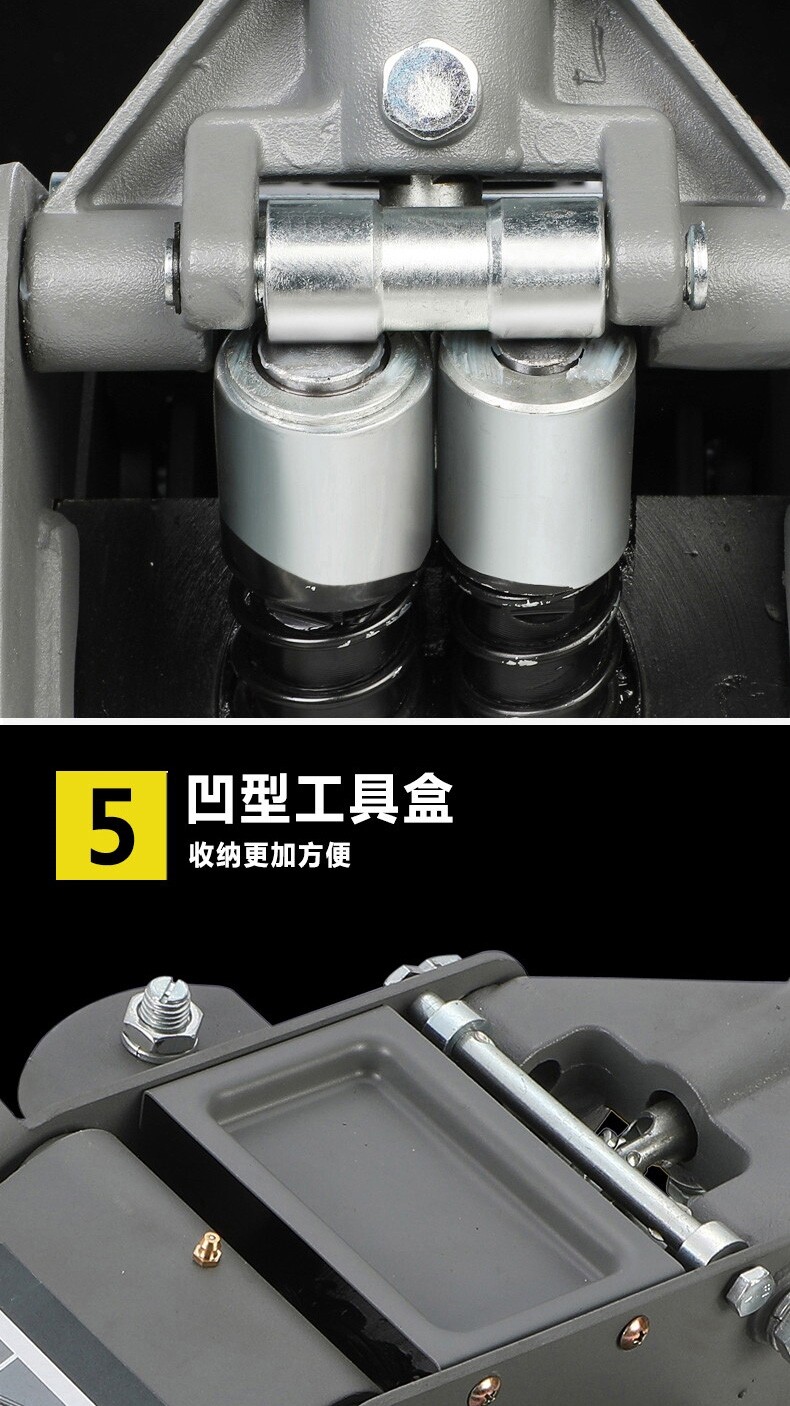 5
凹型工具盒
收纳更加方便