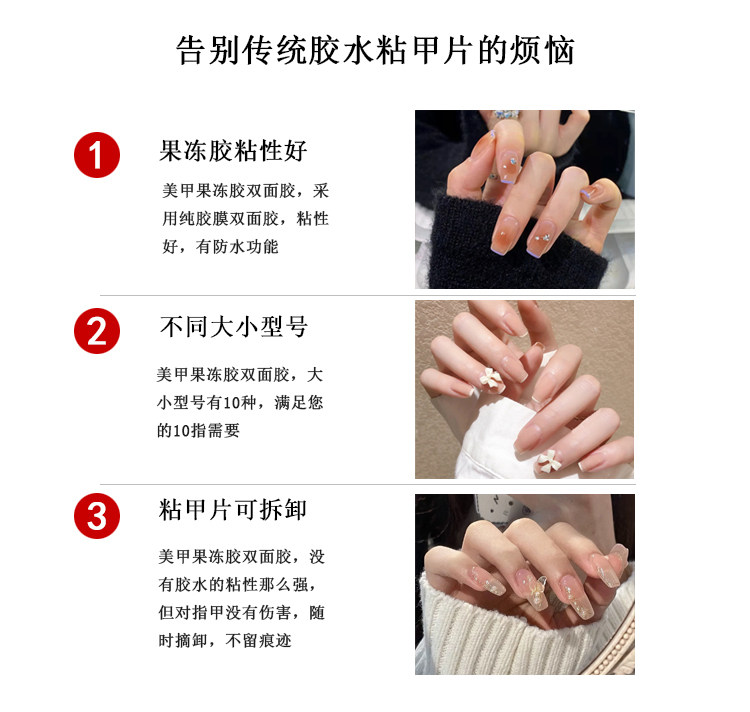 告别传统胶水粘甲片的烦恼

1

果冻胶粘性好

美甲果冻胶双面胶，采用纯胶膜双面胶，粘性好，有防水功能

2

不同大小型号

美甲果冻胶双面胶，大小型号有10种，满足您的10指需要

3

粘甲片可拆卸

美甲果冻胶双面胶，没有胶水的粘性那么强，但对指甲没有伤害，随时摘卸，不留痕迹