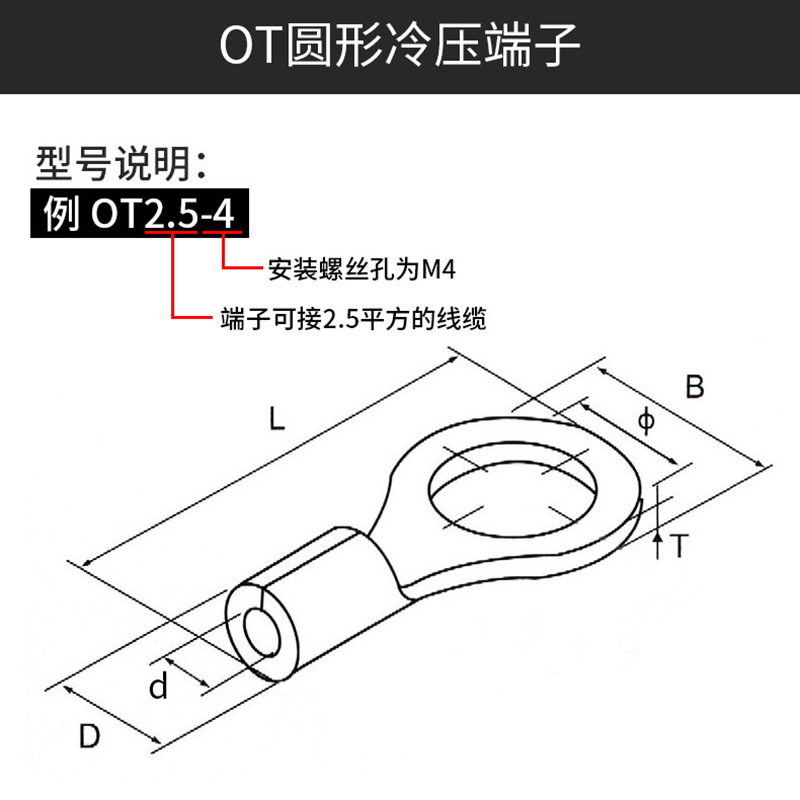 OT圆形冷压端子

型号说明：

例 OT2.5-4

安装螺丝孔为M4

端子可接2.5平方的线缆

L

B

ϕ

T

d

D