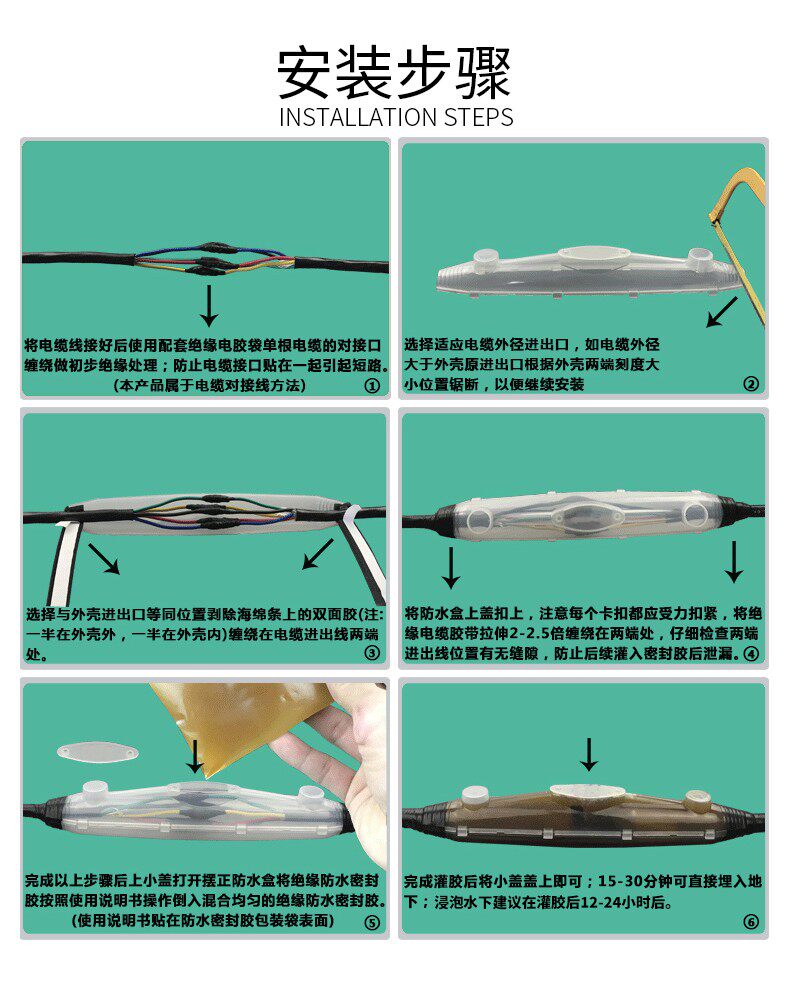 安装步骤
INSTALLATION STEPS

将电缆线接好后使用配套绝缘电胶袋单根电缆的对接口缠绕做初步绝缘处理；防止电接口贴在一起引起短路。（本产品属于电缆对接线方法） ①

选择适应电缆外径进出口，如电缆外径大于外壳原进出口根据外壳两端刻度大小位置锯断，以便继续安装 ②

选择与外壳进出口等同位置剥除海绵条上的双面胶(注：一半在外壳外，一半在外壳内)缠绕在电缆进出线两端处。 ③

将防水盒上盖扣上，注意每个卡扣都应受力扣紧，将绝缘电缆胶带拉伸2-2.5倍缠绕在两端处，仔细检查两端进出线位置有无缝隙，防止后续灌入密封胶后泄漏。④

完成以上步骤后上小盖打开摆正防水盒将绝缘防水密封胶按照使用说明书操作倒入混合均匀的绝缘防水密封胶。（使用说明书贴在防水密封胶包装袋表面） ⑤

完成灌胶后将小盖盖上即可；15-30分钟可直接埋入地下；浸泡水下建议在灌胶后12-24小时后。 ⑥