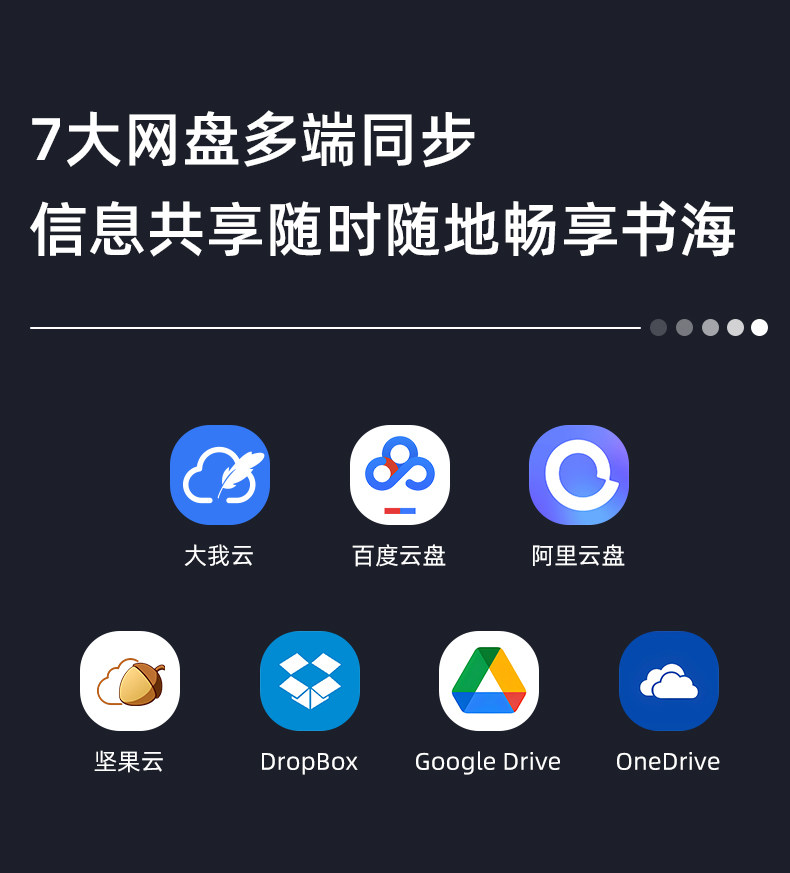 7大网盘多端同步
信息共享随时随地畅享书海

大我云

百度云盘

阿里云盘

坚果云

DropBox

Google Drive

OneDrive