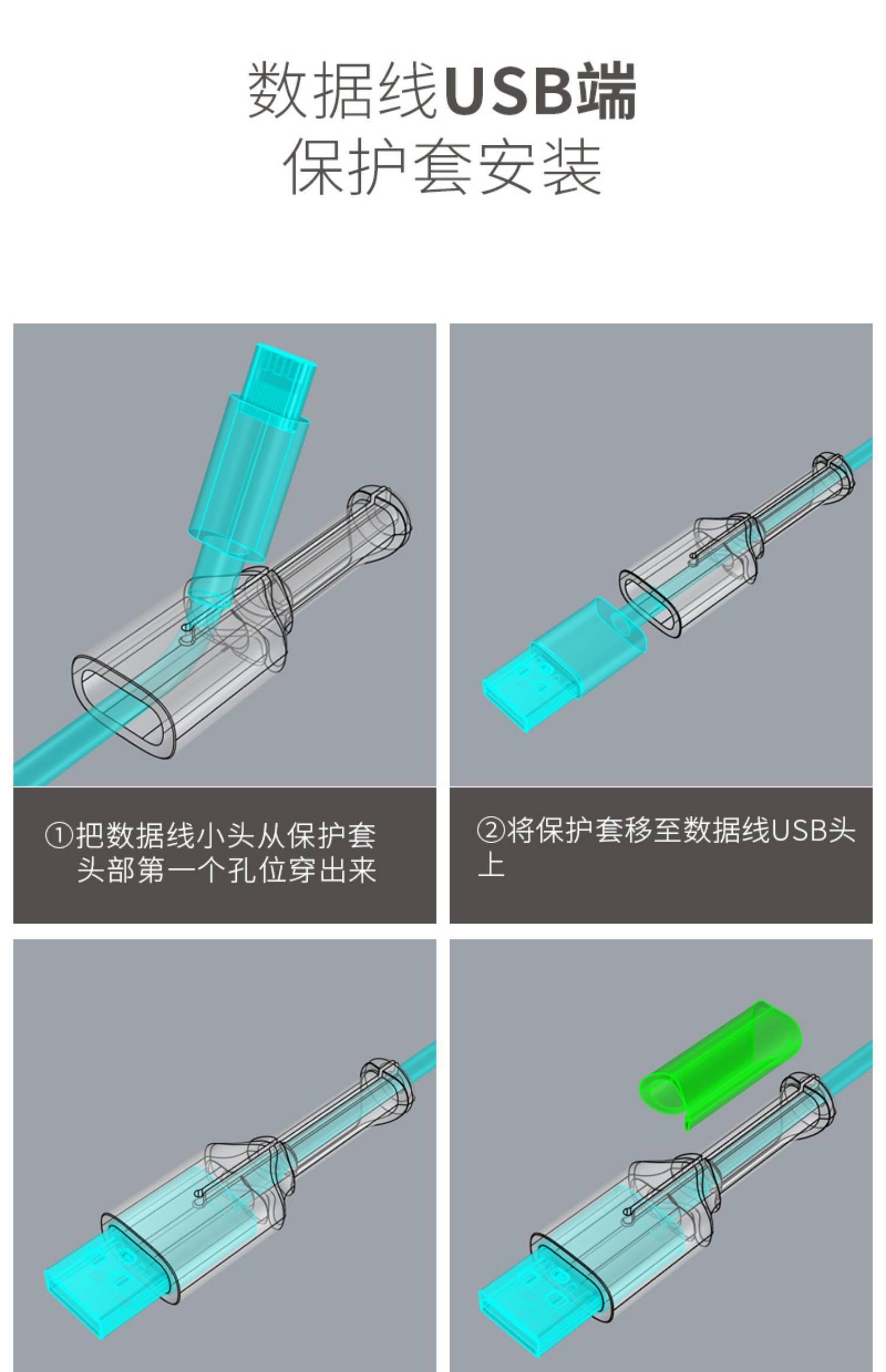 数据线USB端
保护套安装

①把数据线小头从保护套头部第一个孔位穿出来

②将保护套移至数据线USB头上