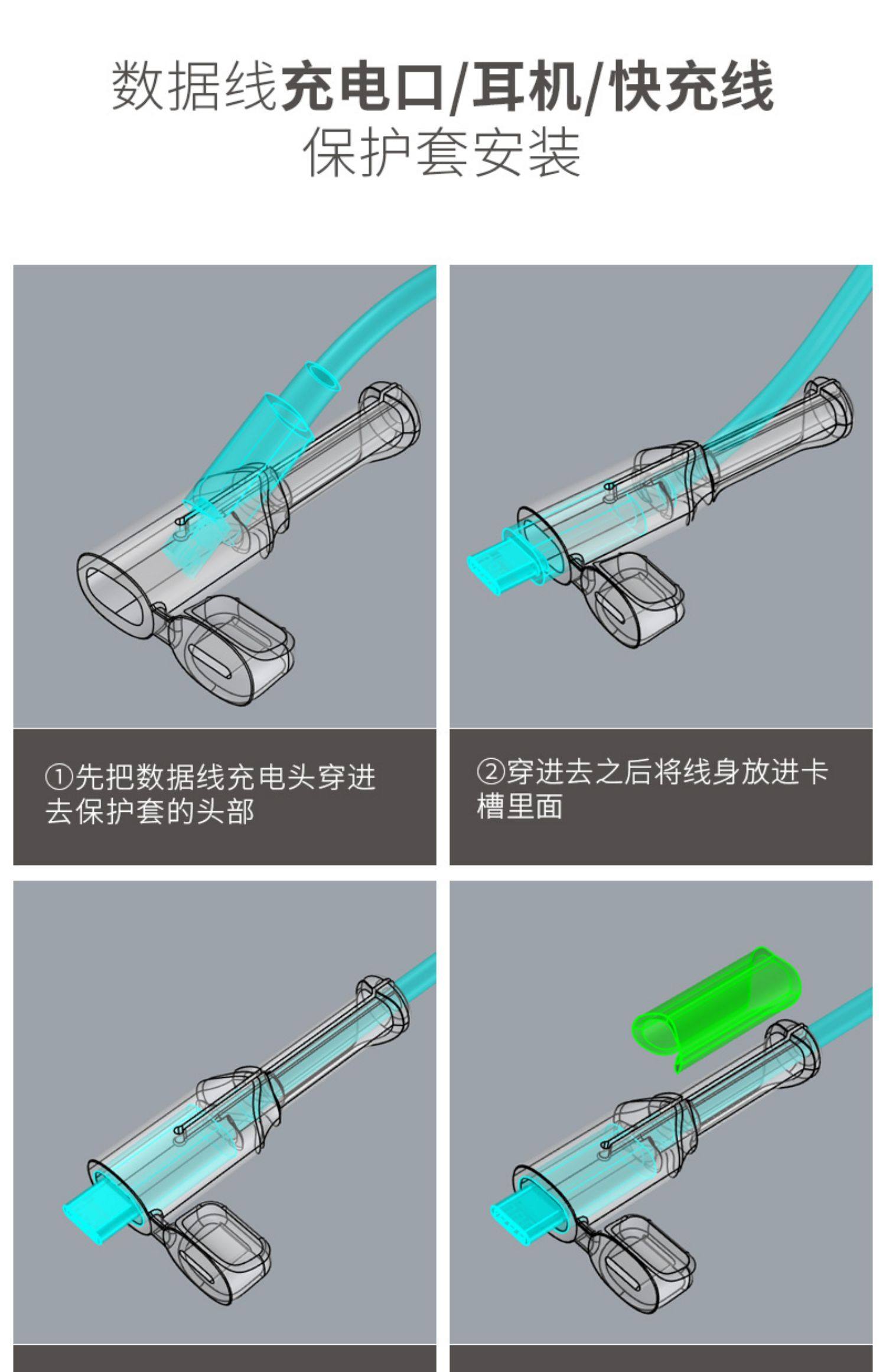 数据线充电口/耳机/快充线
保护套安装

①先把数据线充电头穿进去保护套的头部

②穿进去之后将线身放进卡槽里面