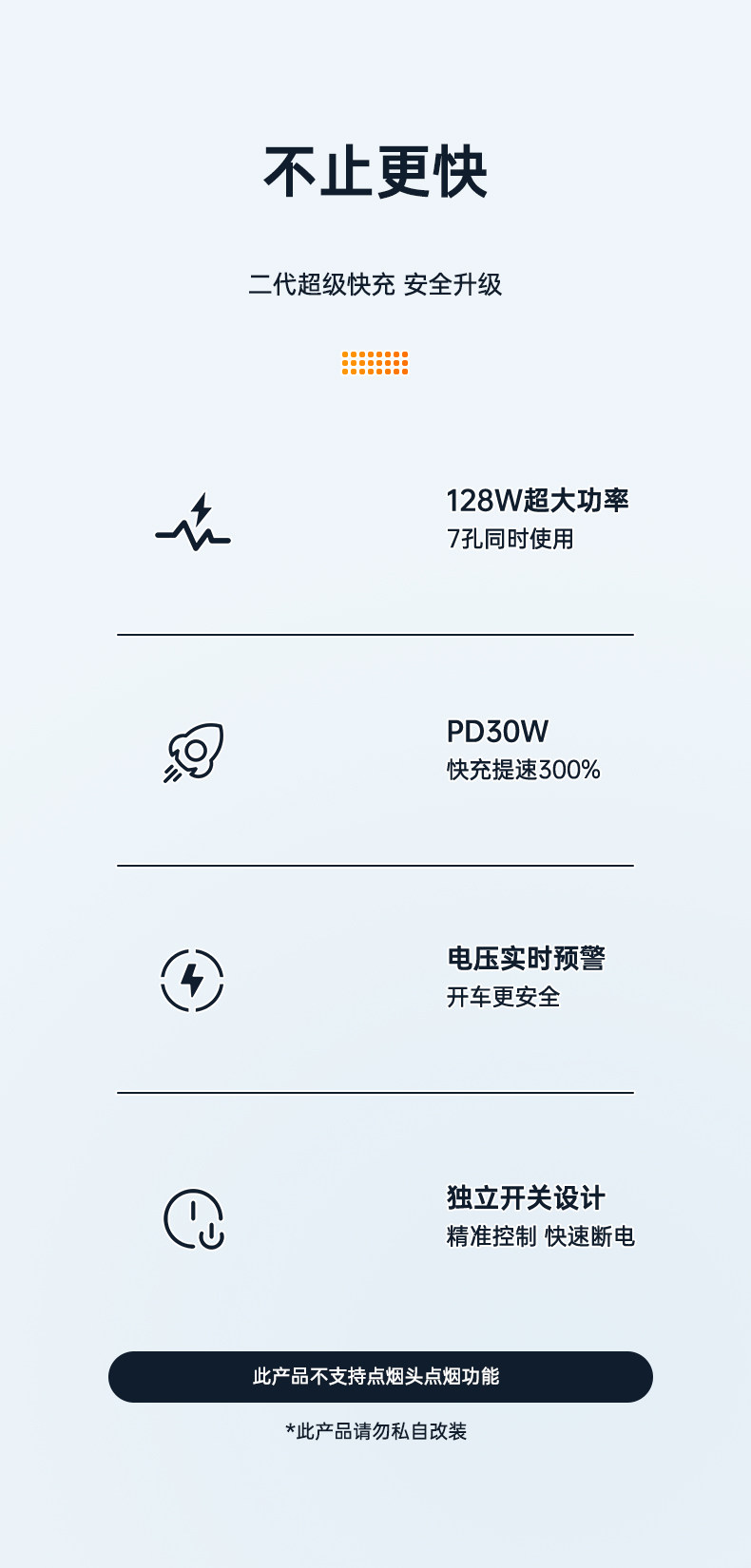 不止更快

二代超级快充 安全升级

128W超大功率
7孔同时使用

PD30W
快充提速300%

电压实时预警
开车更安全

独立开关设计
精准控制 快速断电

此产品不支持点烟头点烟功能

*此产品请勿私自改装