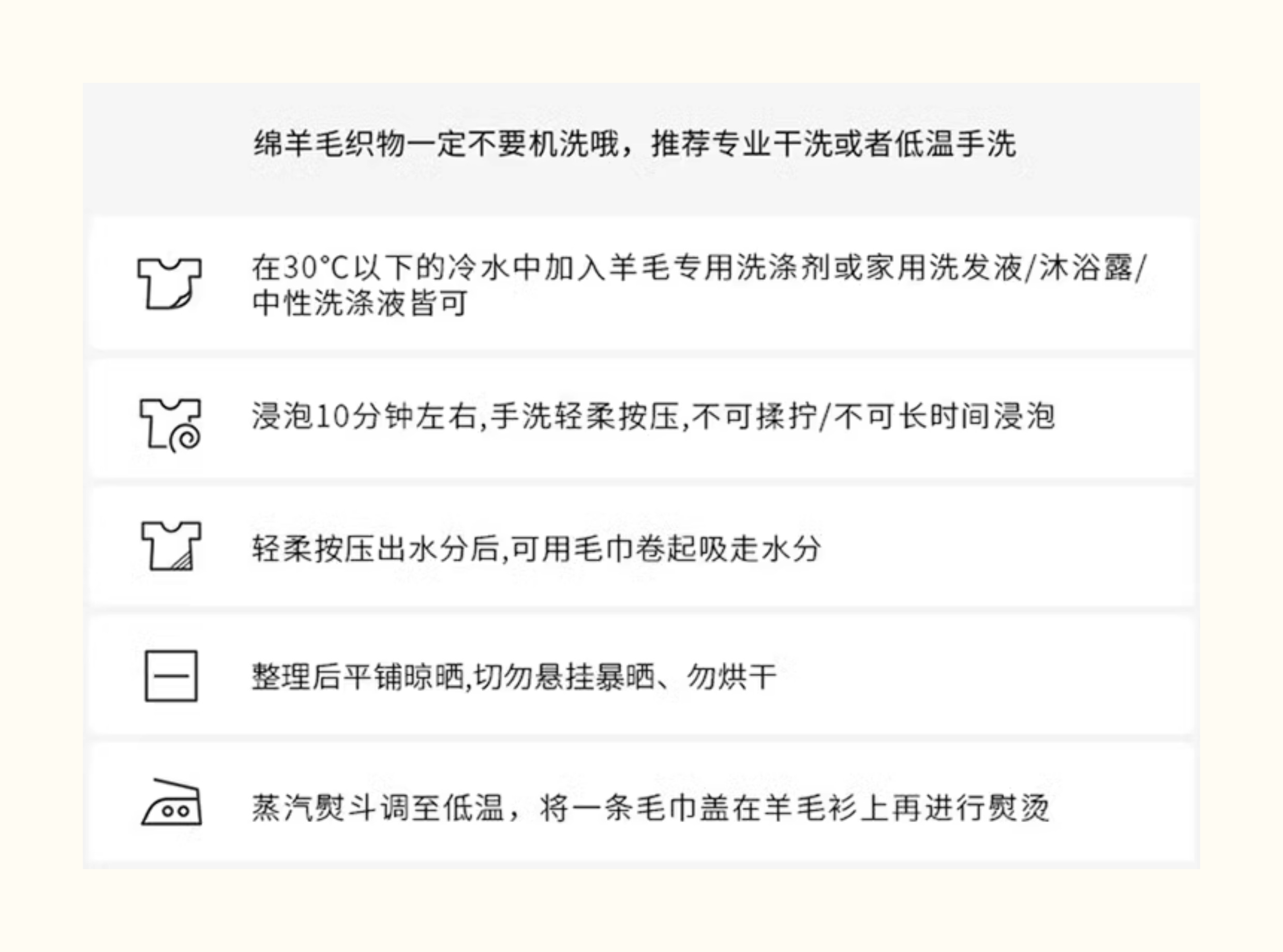 绵羊毛织物一定不要机洗哦，推荐专业干洗或者低温手洗

在30°C以下的冷水中加入羊毛专用洗涤剂或家用洗发液/沐浴露/中性洗涤液皆可

浸泡10分钟左右,手洗轻柔按压,不可揉拧/不可长时间浸泡

轻柔按压出水分后,可用毛巾卷起吸走水分

整理后平铺晾晒,切勿悬挂暴晒、勿烘干

蒸汽熨斗调至低温，将一条毛巾盖在羊毛衫上再进行熨烫