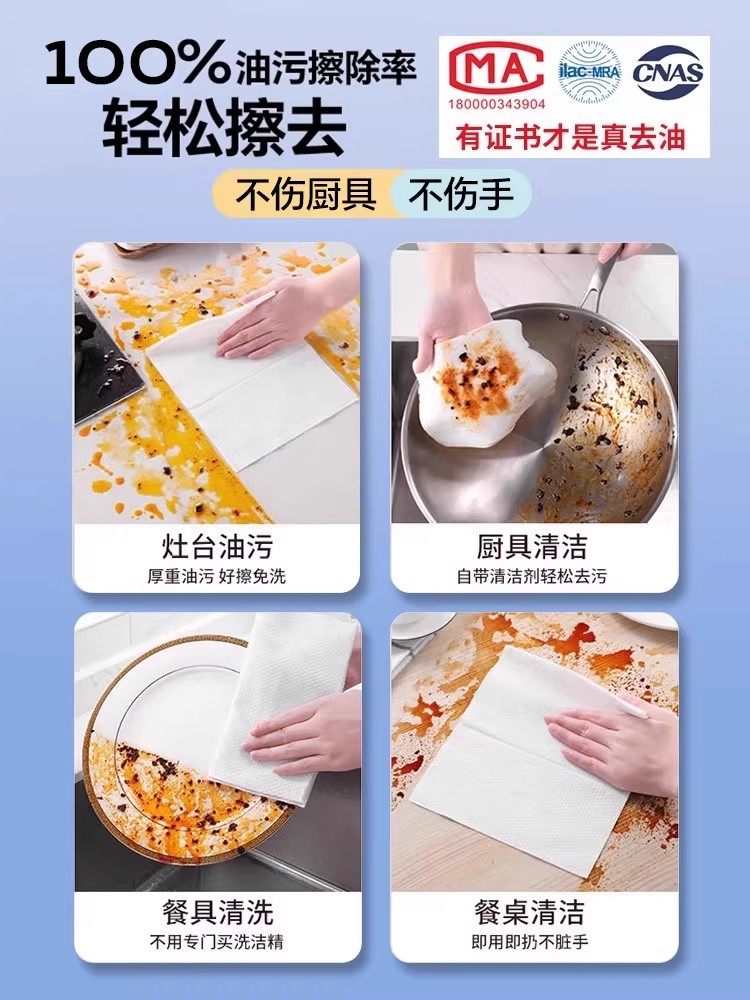 100%油污擦除率
轻松擦去

MA
180000343904
ilac-MRA
CNAS
有证书才是真去油

不伤厨具 不伤手

灶台油污
厚重油污 好擦免洗

厨具清洁
自带清洁剂轻松去污

餐具清洗
不用专门买洗洁精

餐桌清洁
即用即扔不脏手