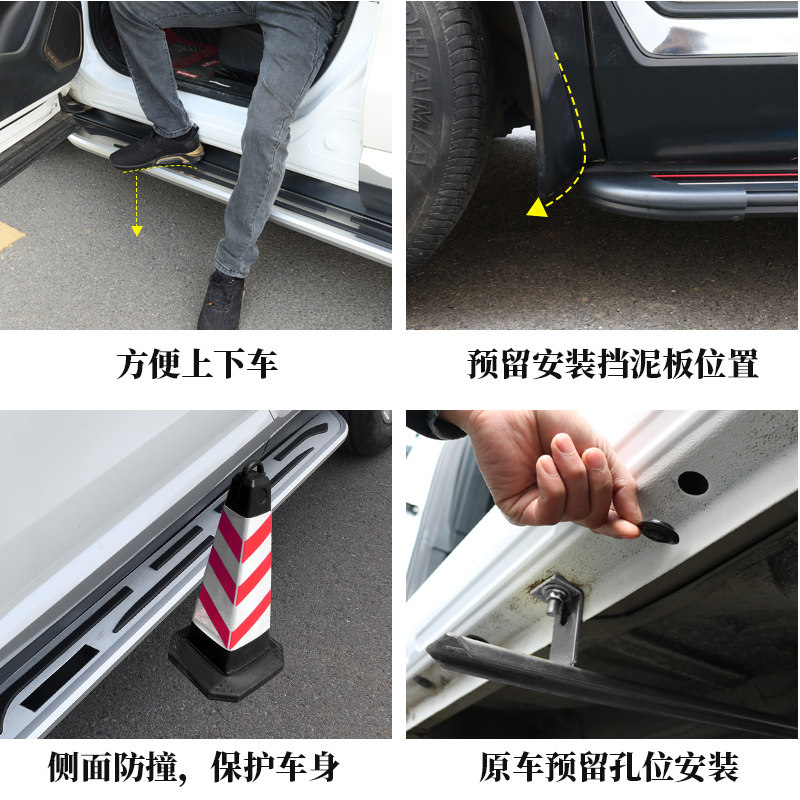 方便上下车

预留安装挡泥板位置

侧面防撞，保护车身

原车预留孔位安装