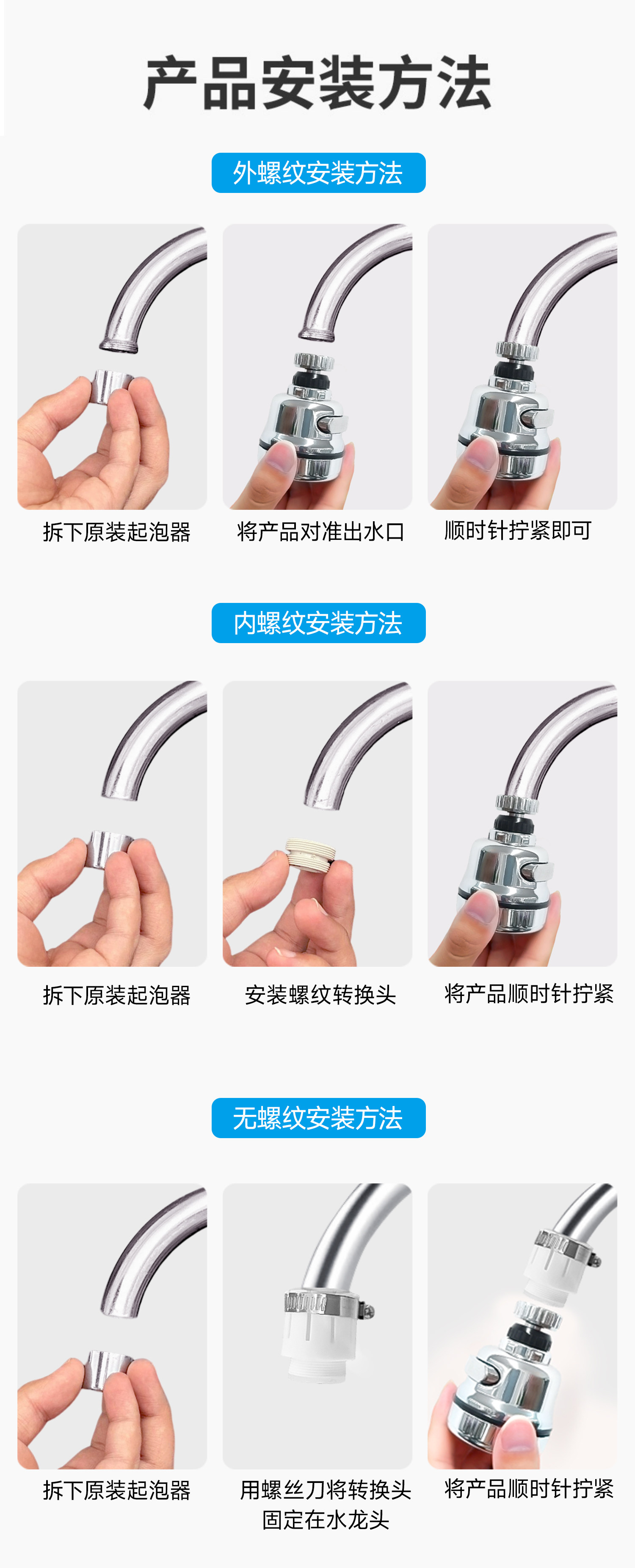 产品安装方法

外螺纹安装方法

拆下原装起泡器

将产品对准出水口

顺时针拧紧即可

内螺纹安装方法

拆下原装起泡器

安装螺纹转换头

将产品顺时针拧紧

无螺纹安装方法

拆下原装起泡器

用螺丝刀将转换头固定在水龙头

将产品顺时针拧紧