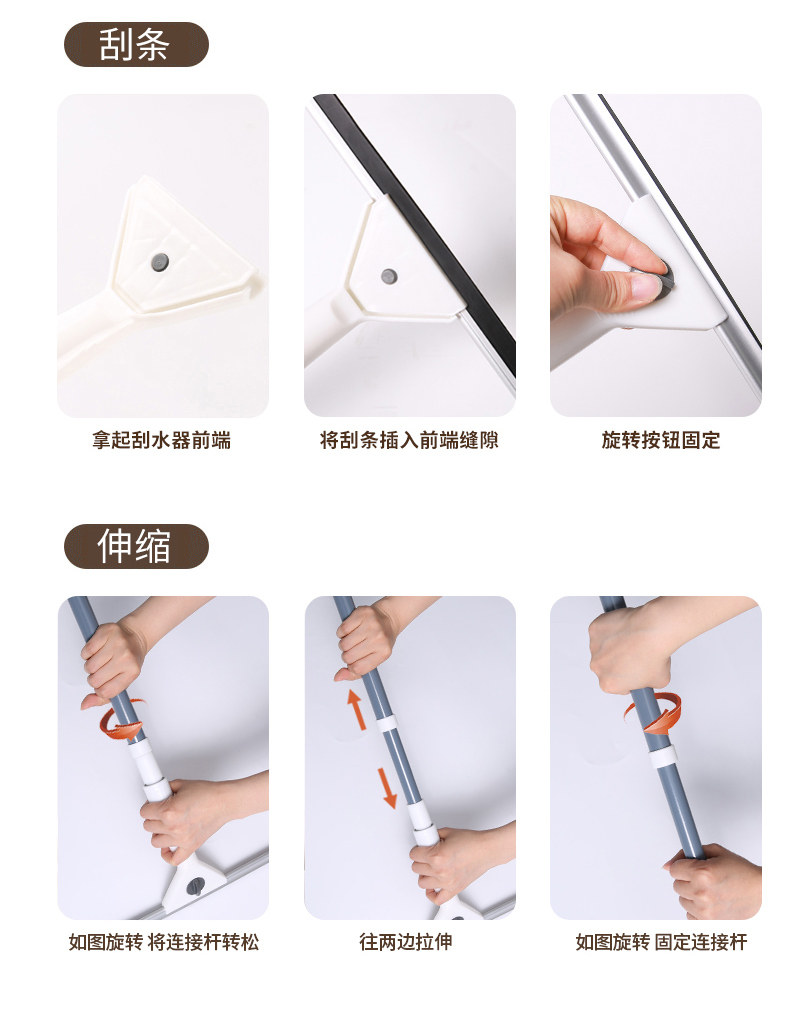 刮条

拿起刮水器前端

将刮条插入前端缝隙

旋转按钮固定

伸缩

如图旋转 将连接杆转松

往两边拉伸

如图旋转 固定连接杆