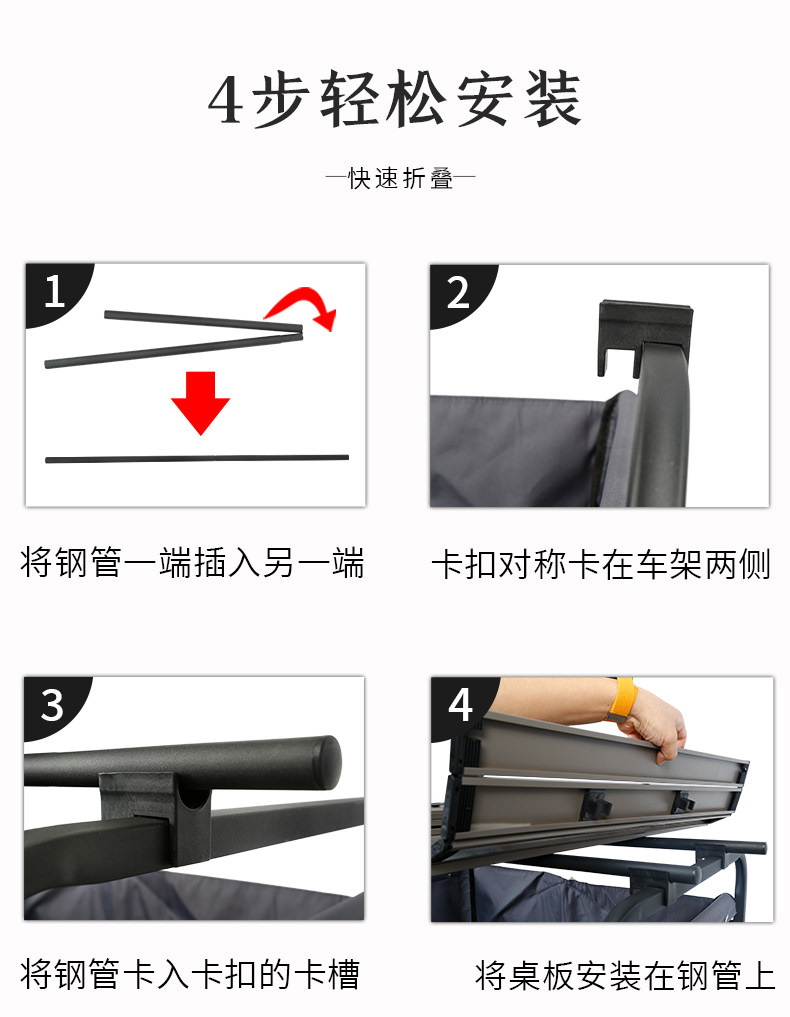 4步轻松安装

—快速折叠—

1

将钢管一端插入另一端

2

卡扣对称卡在车架两侧

3

将钢管卡入卡扣的卡槽

4

将桌板安装在钢管上