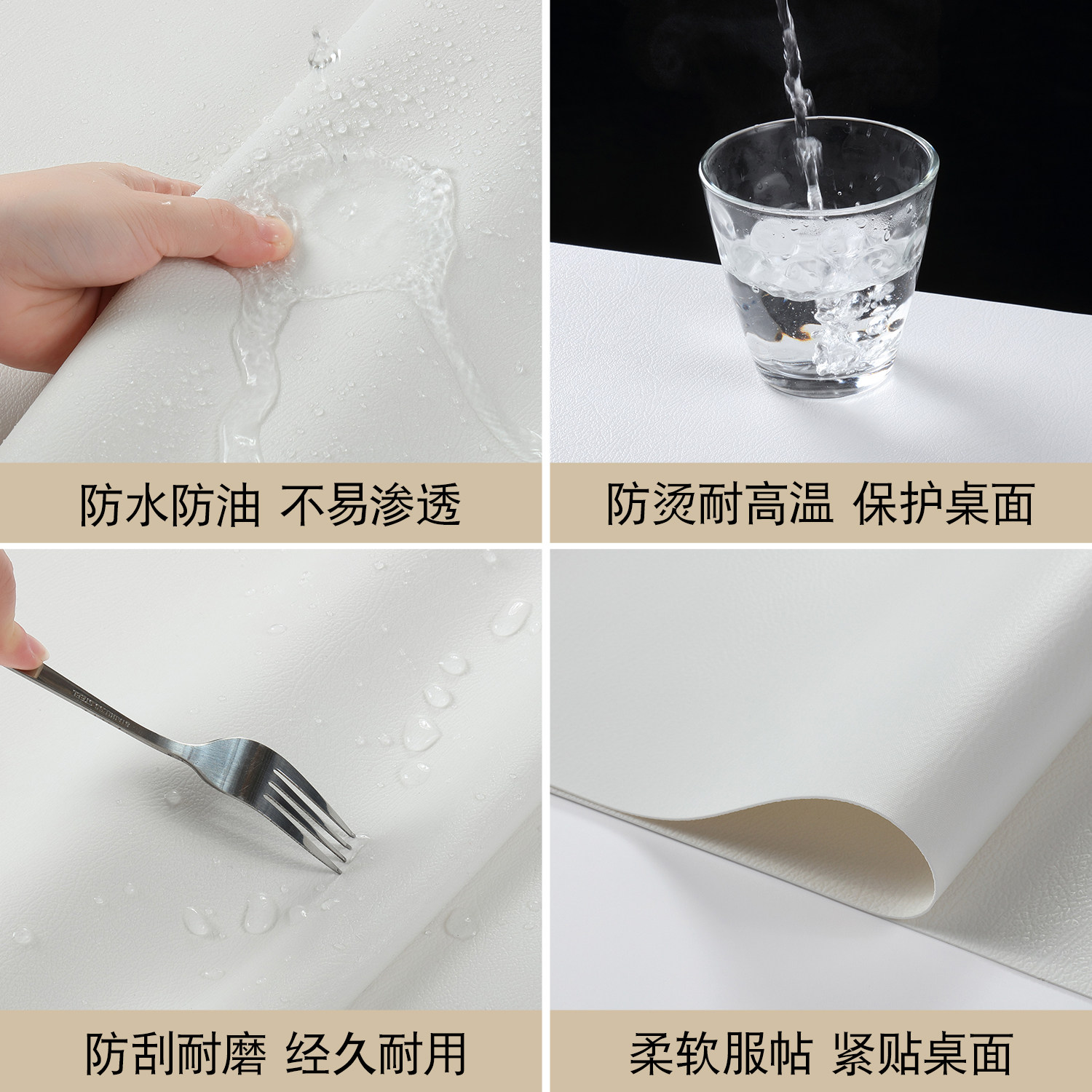 防水防油 不易渗透

防烫耐高温 保护桌面

防刮耐磨 经久耐用

柔软服帖 紧贴桌面