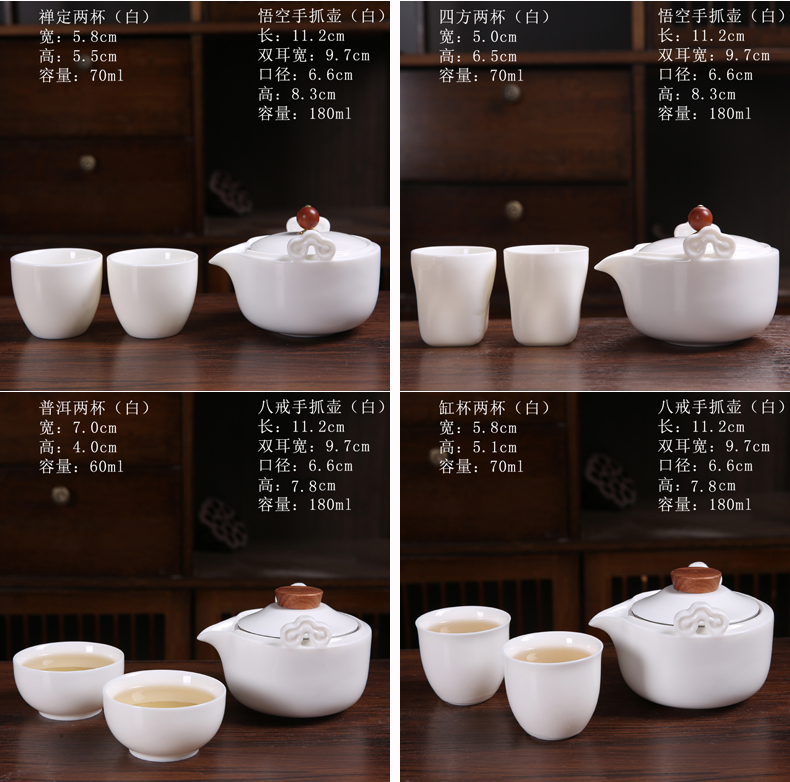 禅定两杯（白）
宽：5.8cm
高：5.5cm
容量：70ml

悟空手抓壶（白）
长：11.2cm
双耳宽：9.7cm
口径：6.6cm
高：8.3cm
容量：180ml

四方两杯（白）
宽：5.0cm
高：6.5cm
容量：70ml

悟空手抓壶（白）
长：11.2cm
双耳宽：9.7cm
口径：6.6cm
高：8.3cm
容量：180ml

普洱两杯（白）
宽：7.0cm
高：4.0cm
容量：60ml

八戒手抓壶（白）
长：11.2cm
双耳宽：9.7cm
口径：6.6cm
高：7.8cm
容量：180ml

缸杯两杯（白）
宽：5.8cm
高：5.1cm
容量：70ml

八戒手抓壶（白）
长：11.2cm
双耳宽：9.7cm
口径：6.6cm
高：7.8cm
容量：180ml