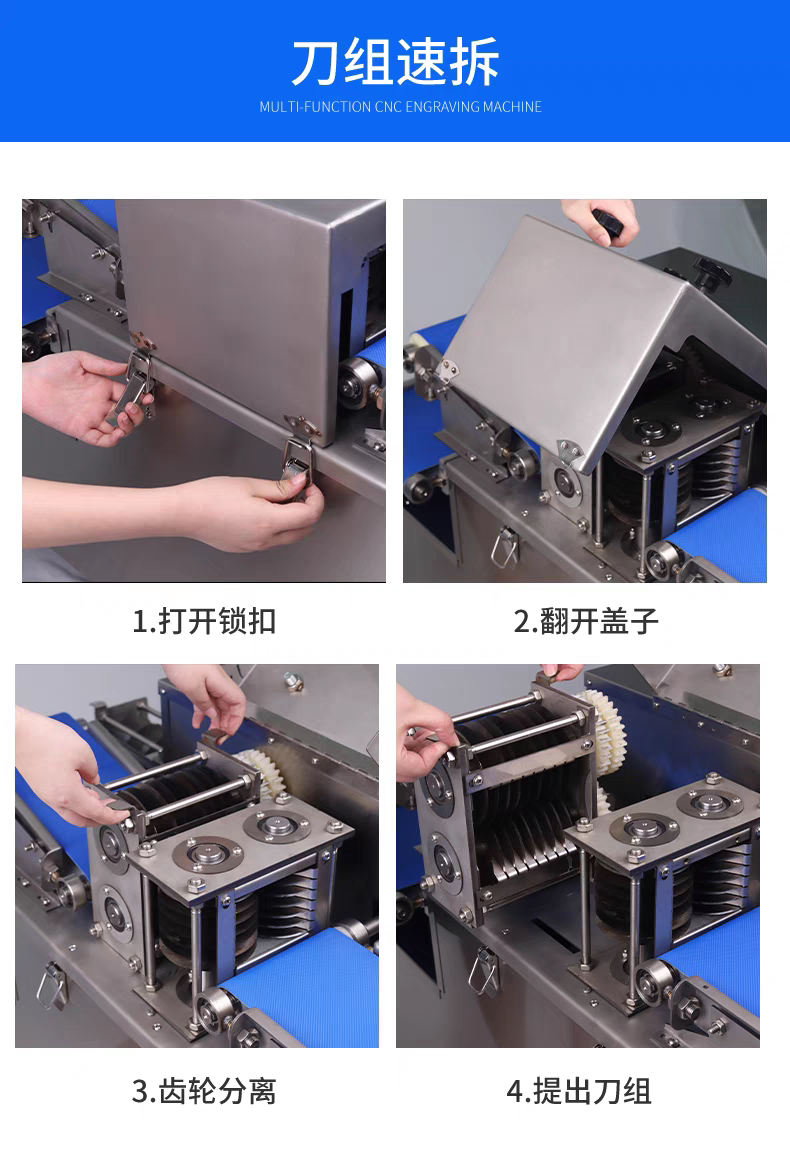 刀组速拆
MULTI-FUNCTION CNC ENGRAVING MACHINE

1.打开锁扣

2.翻开盖子

3.齿轮分离

4.提出刀组