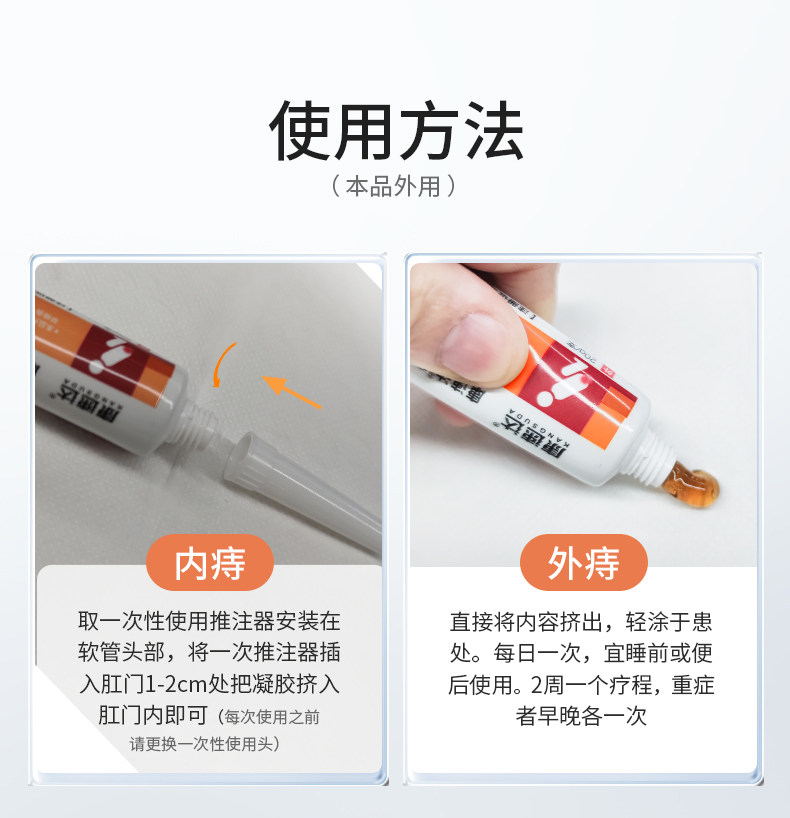 使用方法
（本品外用）

康速达
KANGSUDA

内痔

取一次性使用推注器安装在软管头部，将一次推注器插入肛门1-2cm处把凝胶挤入肛门内即可（每次使用之前请更换一次性使用头）

康速达
KANGSUDA

外痔

直接将内容挤出，轻涂于患处。每日一次，宜睡前或便后使用。2周一个疗程，重症者早晚各一次