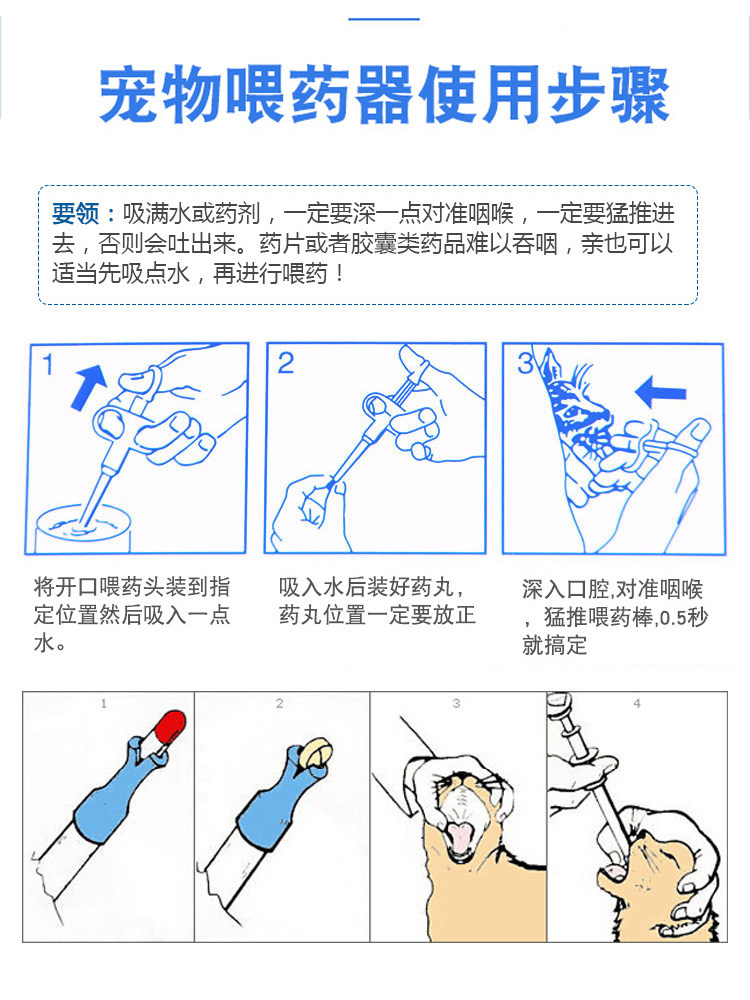 宠物喂药器使用步骤

要领：吸满水或药剂，一定要深一点对准咽喉，一定要猛推进去，否则会吐出来。药片或者胶囊类药品难以吞咽，亲也可以适当先吸点水，再进行喂药！

1

2

3

将开口喂药头装到指定位置然后吸入一点水。

吸入水后装好药丸，药丸位置一定要放正

深入口腔,对准咽喉，猛推喂药棒,0.5秒就搞定

1

2

3

4