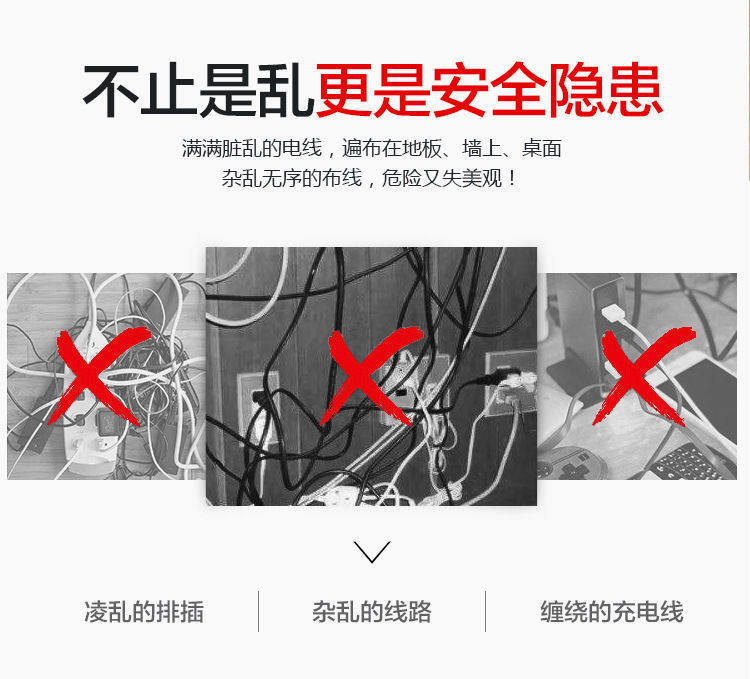 不止是乱更是安全隐患

满满脏乱的电线，遍布在地板、墙上、桌面
杂乱无序的布线，危险又失美观！

凌乱的排插

杂乱的线路

缠绕的充电线