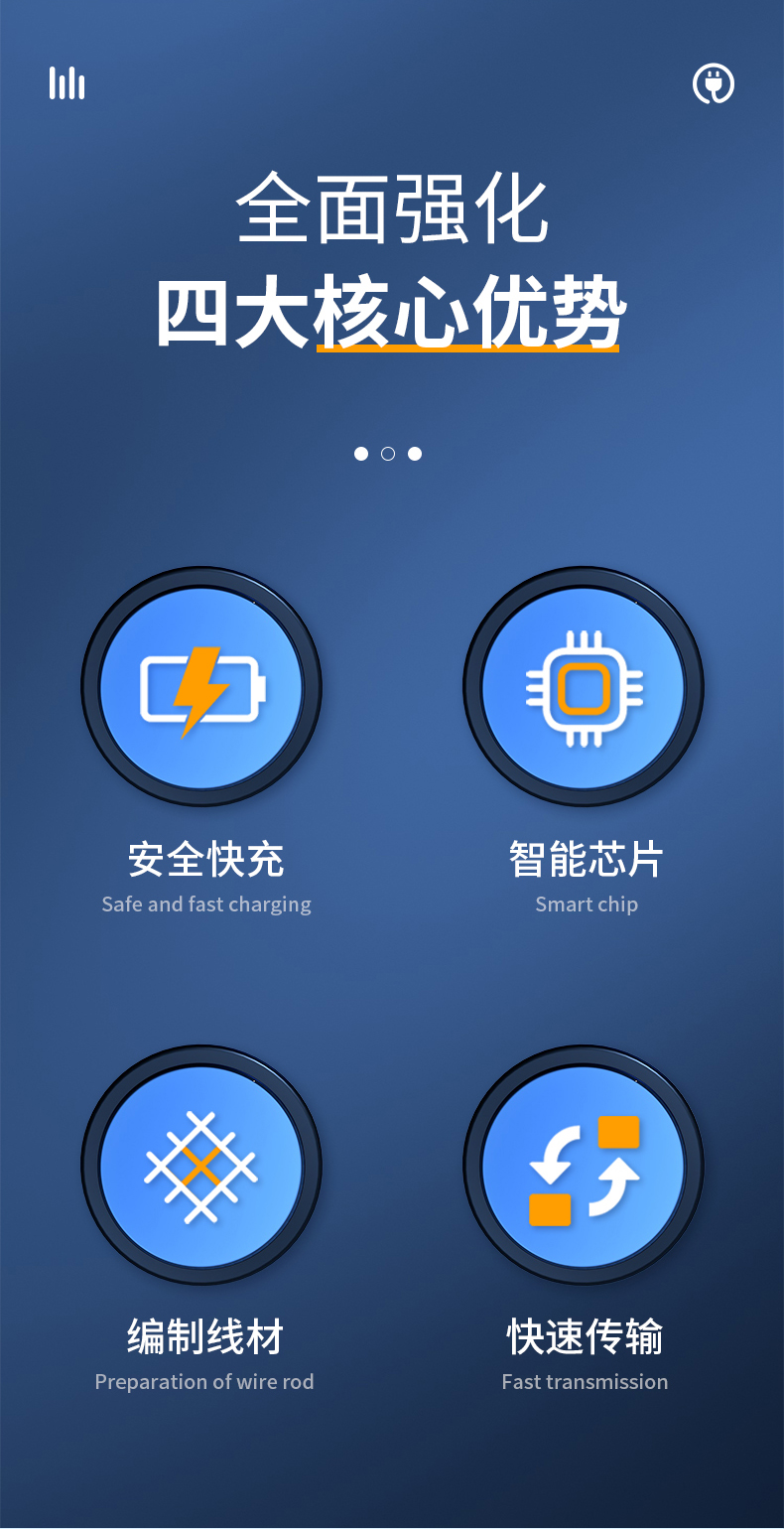 全面强化
四大核心优势

安全快充
Safe and fast charging

智能芯片
Smart chip

编制线材
Preparation of wire rod

快速传输
Fast transmission