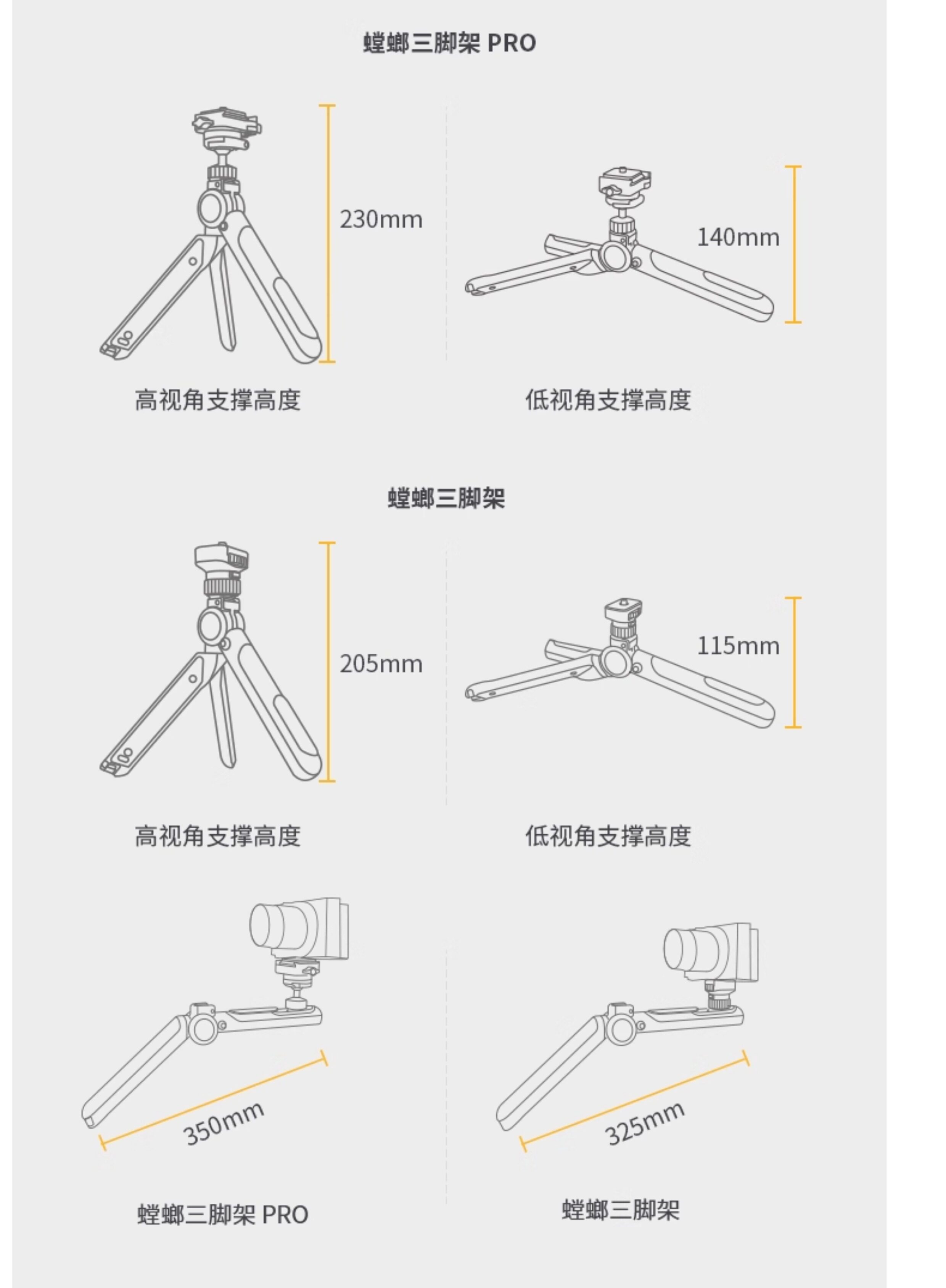 螳螂三脚架 PRO

230mm

140mm

高视角支撑高度

低视角支撑高度

螳螂三脚架

205mm

115mm

高视角支撑高度

低视角支撑高度

350mm

325mm

螳螂三脚架 PRO

螳螂三脚架