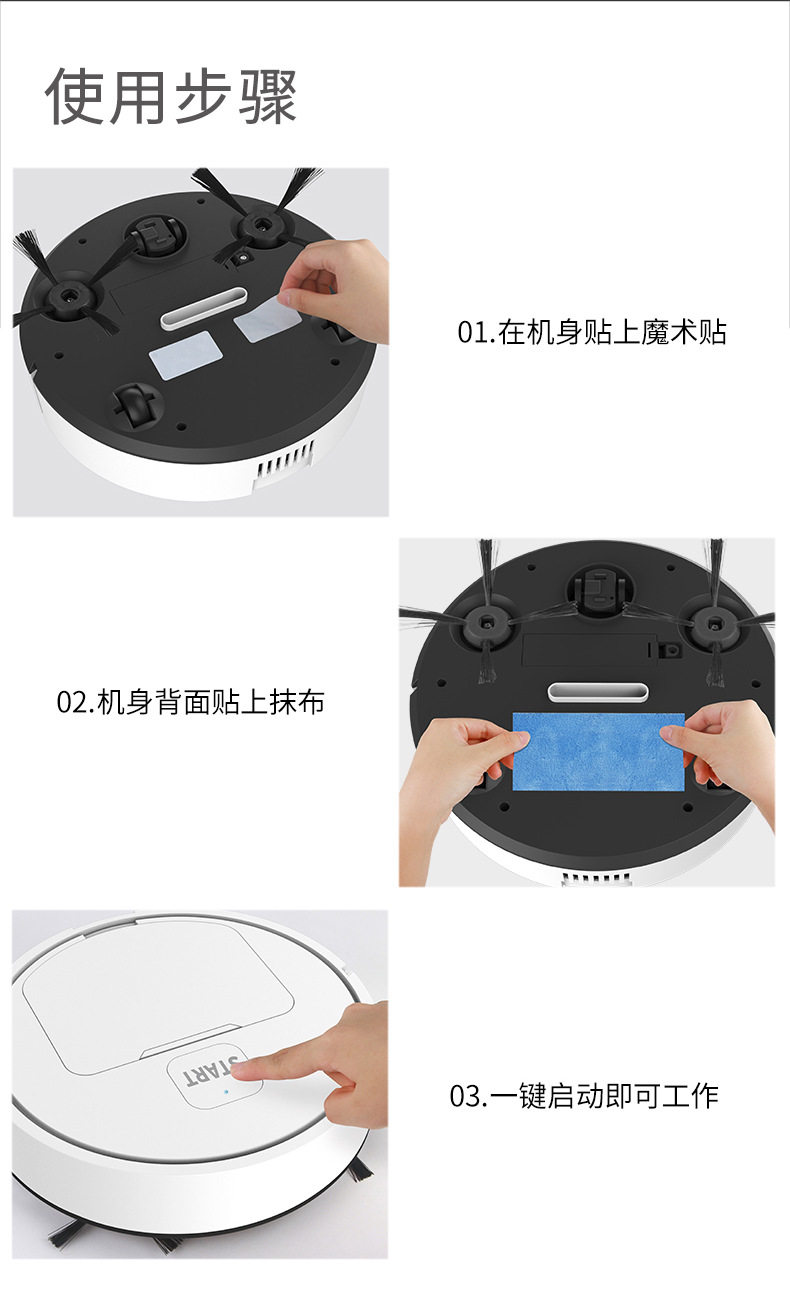 使用步骤

01.在机身贴上魔术贴

02.机身背面贴上抹布

START

03.一键启动即可工作