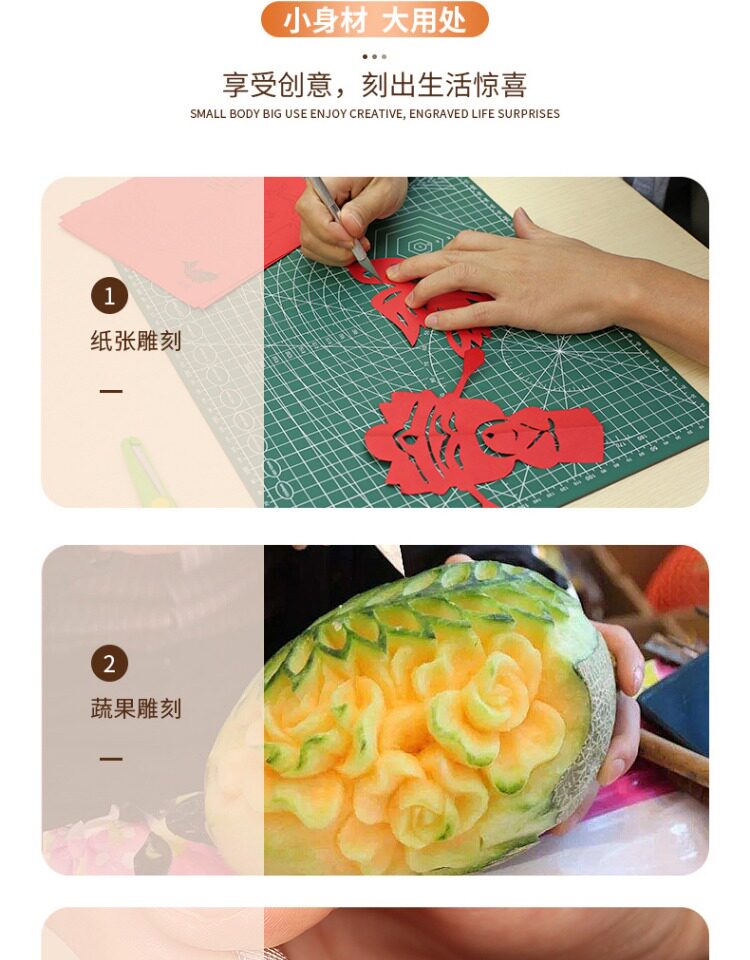 小身材 大用处

享受创意，刻出生活惊喜

SMALL BODY BIG USE ENJOY CREATIVE, ENGRAVED LIFE SURPRISES

1

纸张雕刻

2

蔬果雕刻