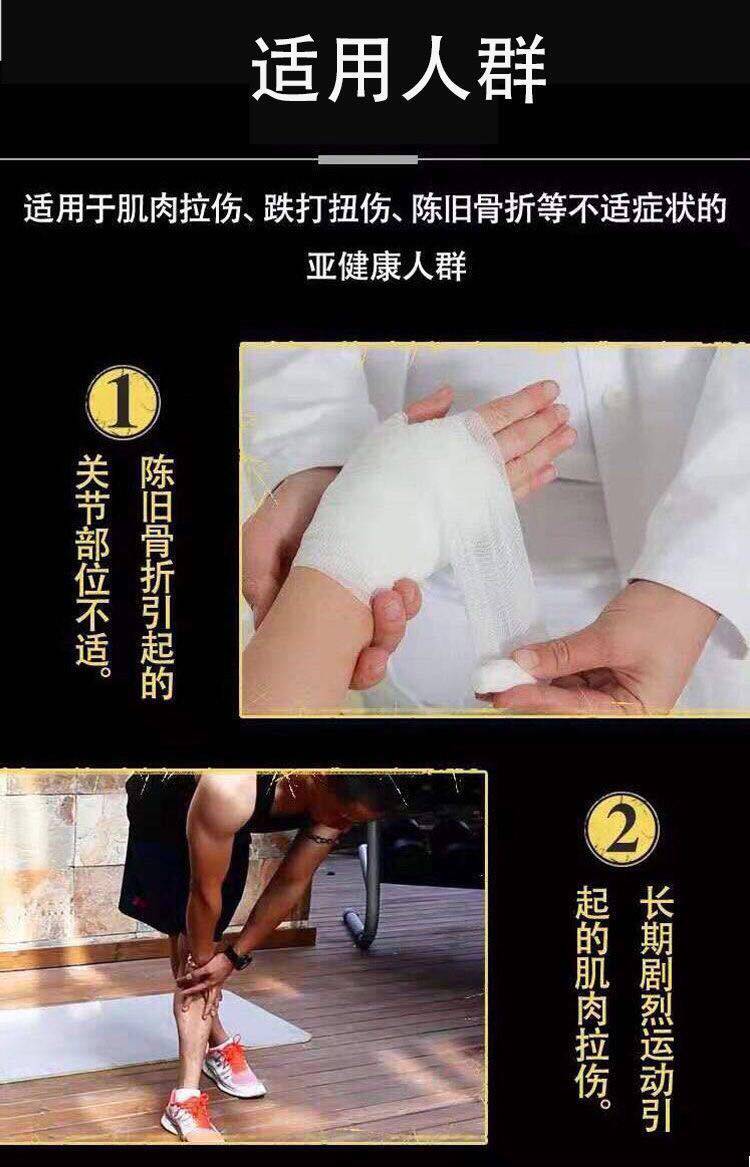 适用人群

适用于肌肉拉伤、跌打扭伤、陈旧骨折等不适症状的亚健康人群

1

陈旧骨折引起的关节部位不适。

2

长期剧烈运动引起的肌肉拉伤。