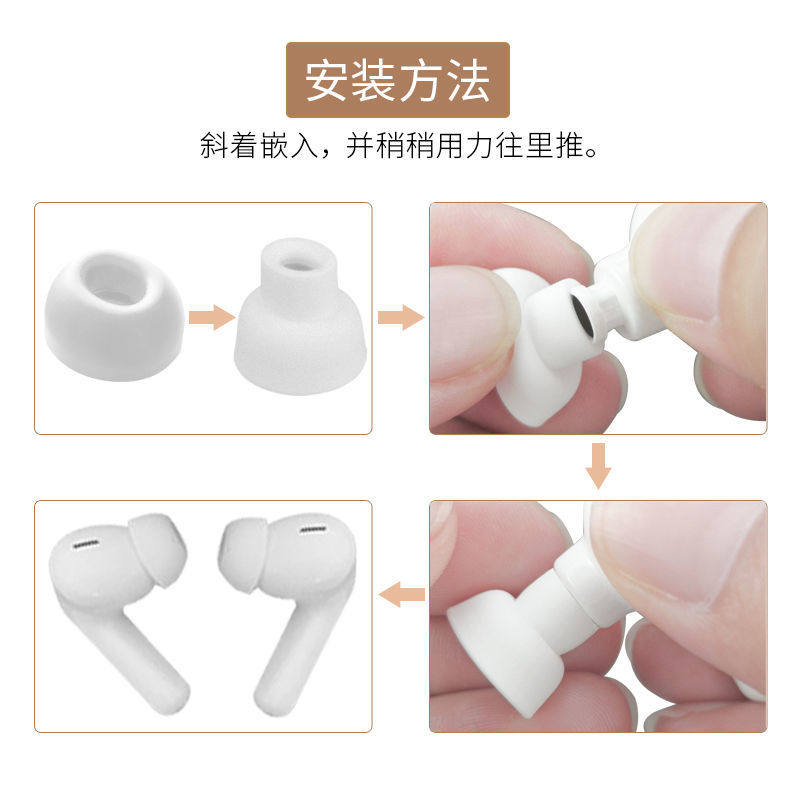 安装方法

斜着嵌入，并稍稍用力往里推。